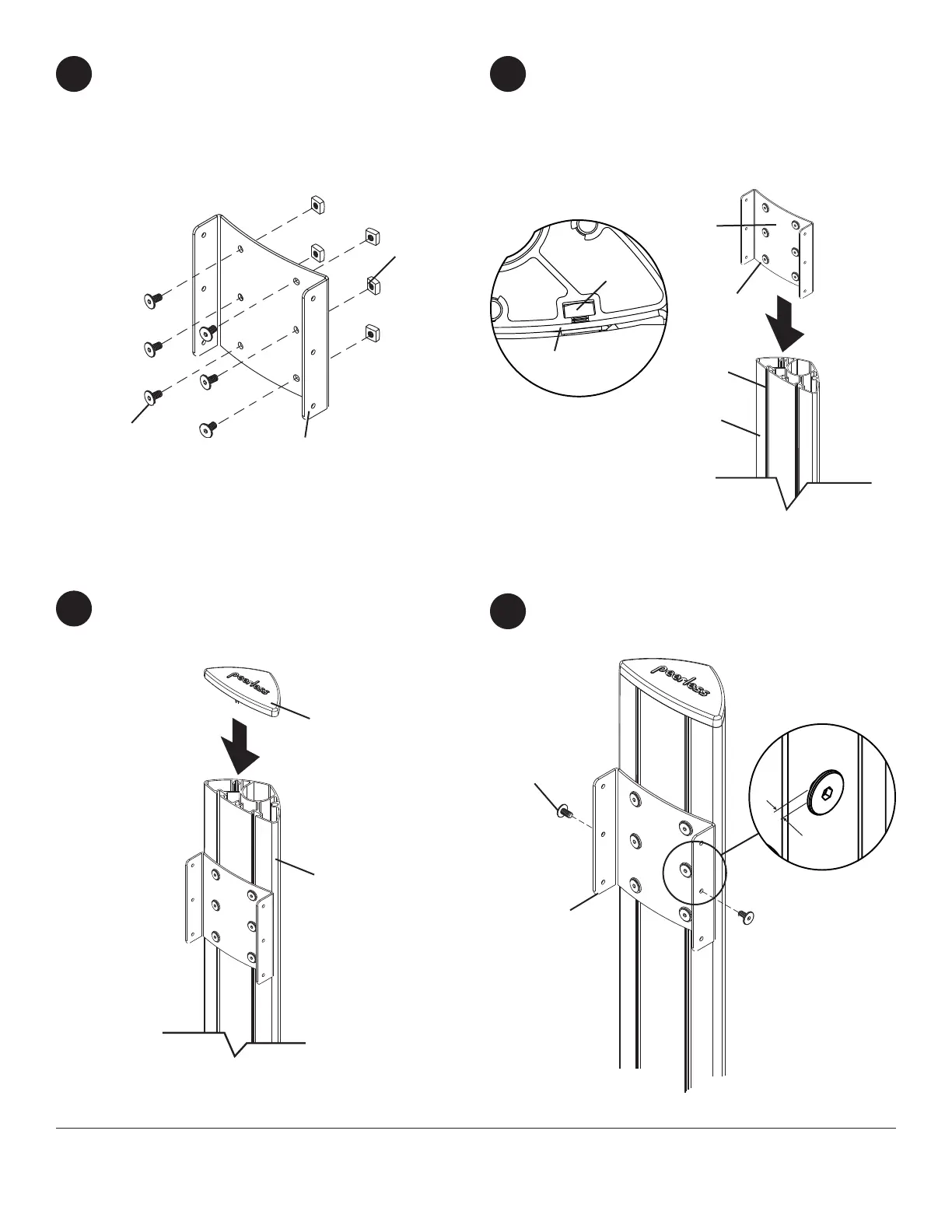 peerless

peerless