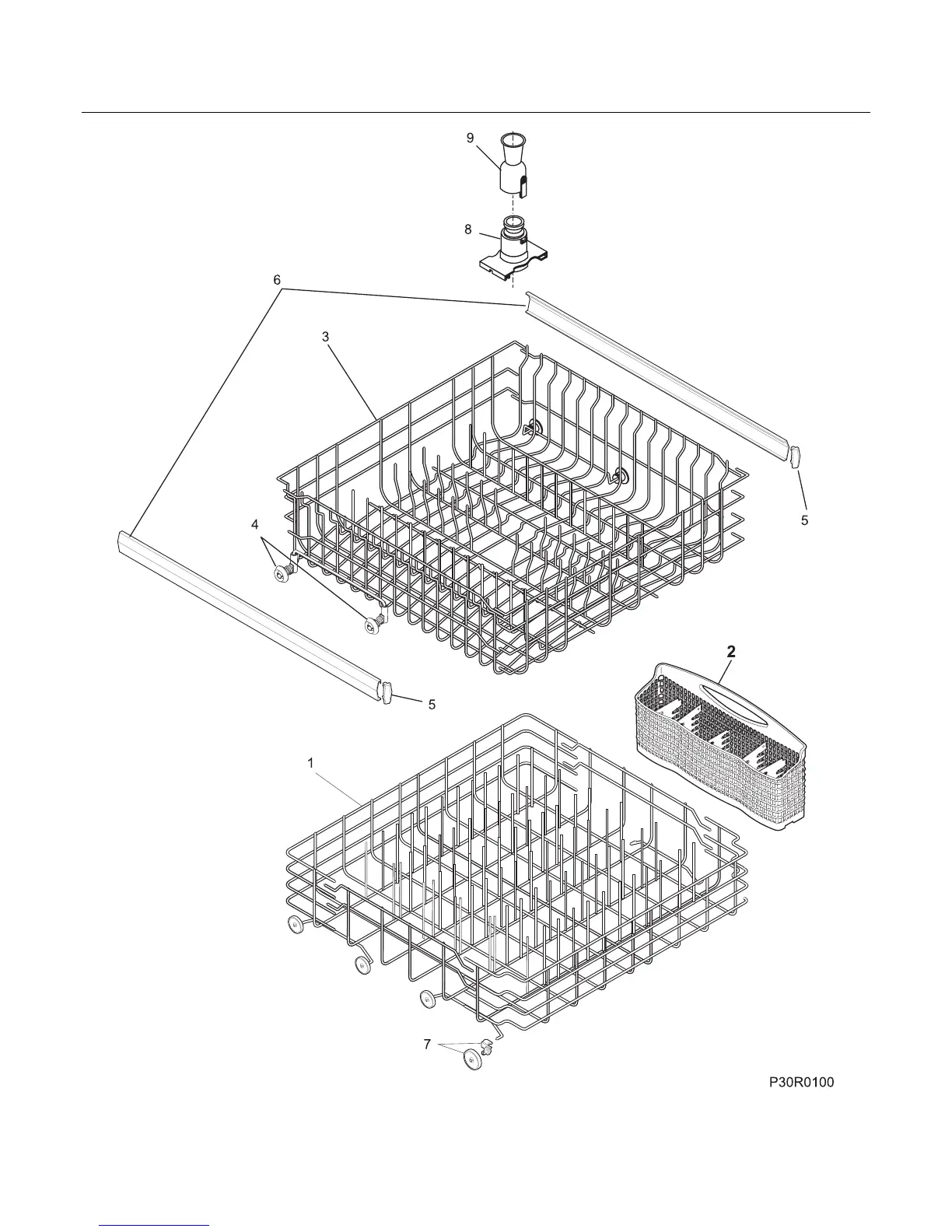 9

8

6

3

5

4

2

5

1

7

P30R0100