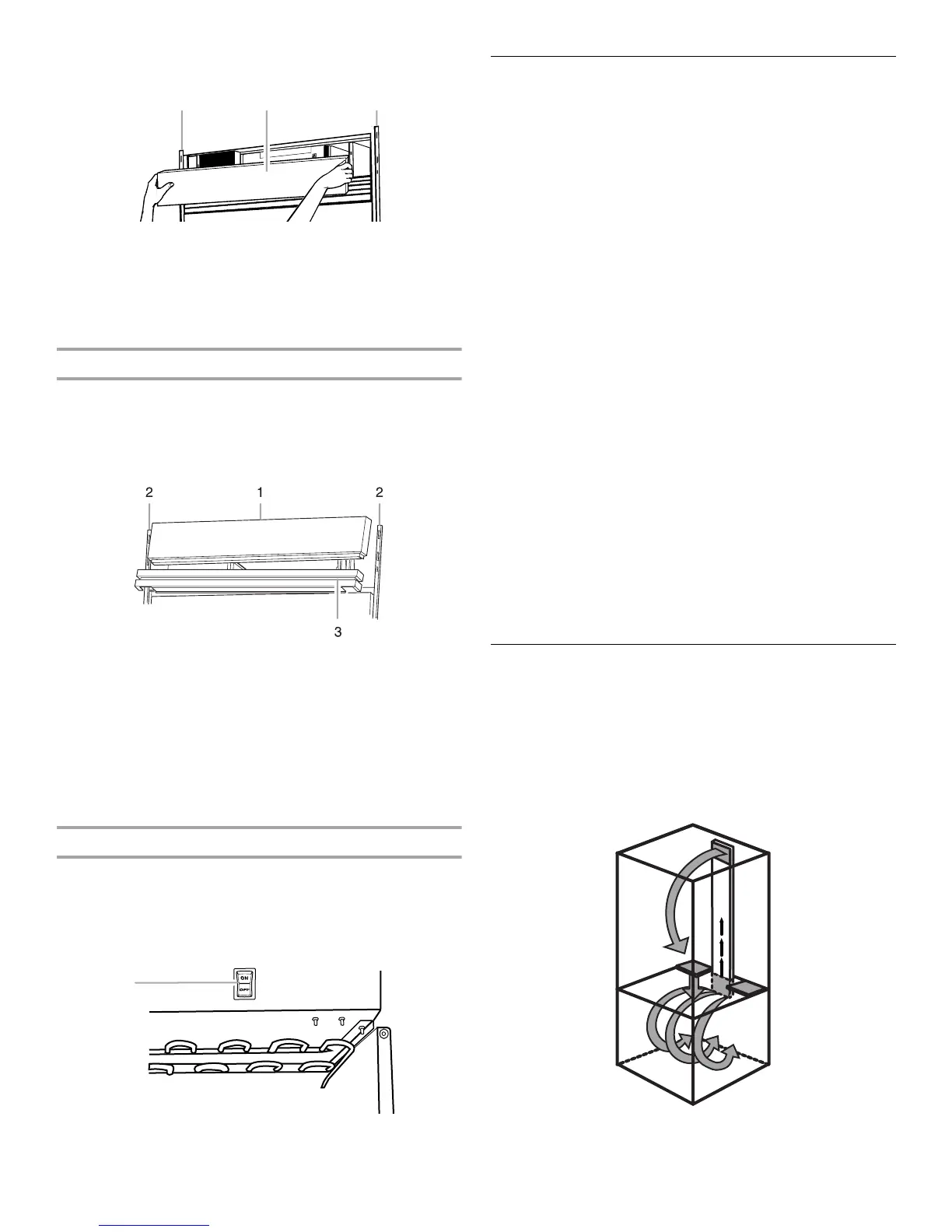 2
1
2
3
ON
OFF