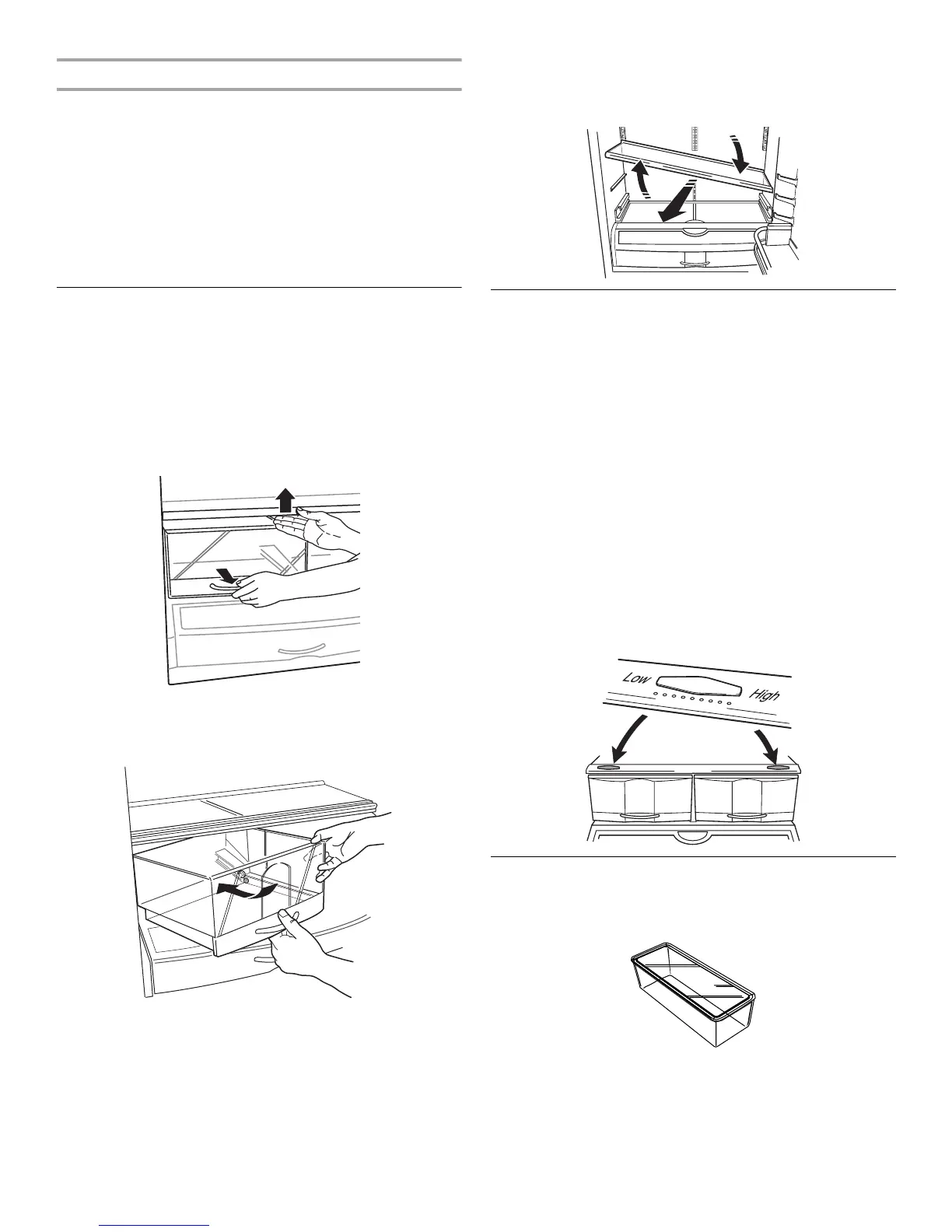 Low

High