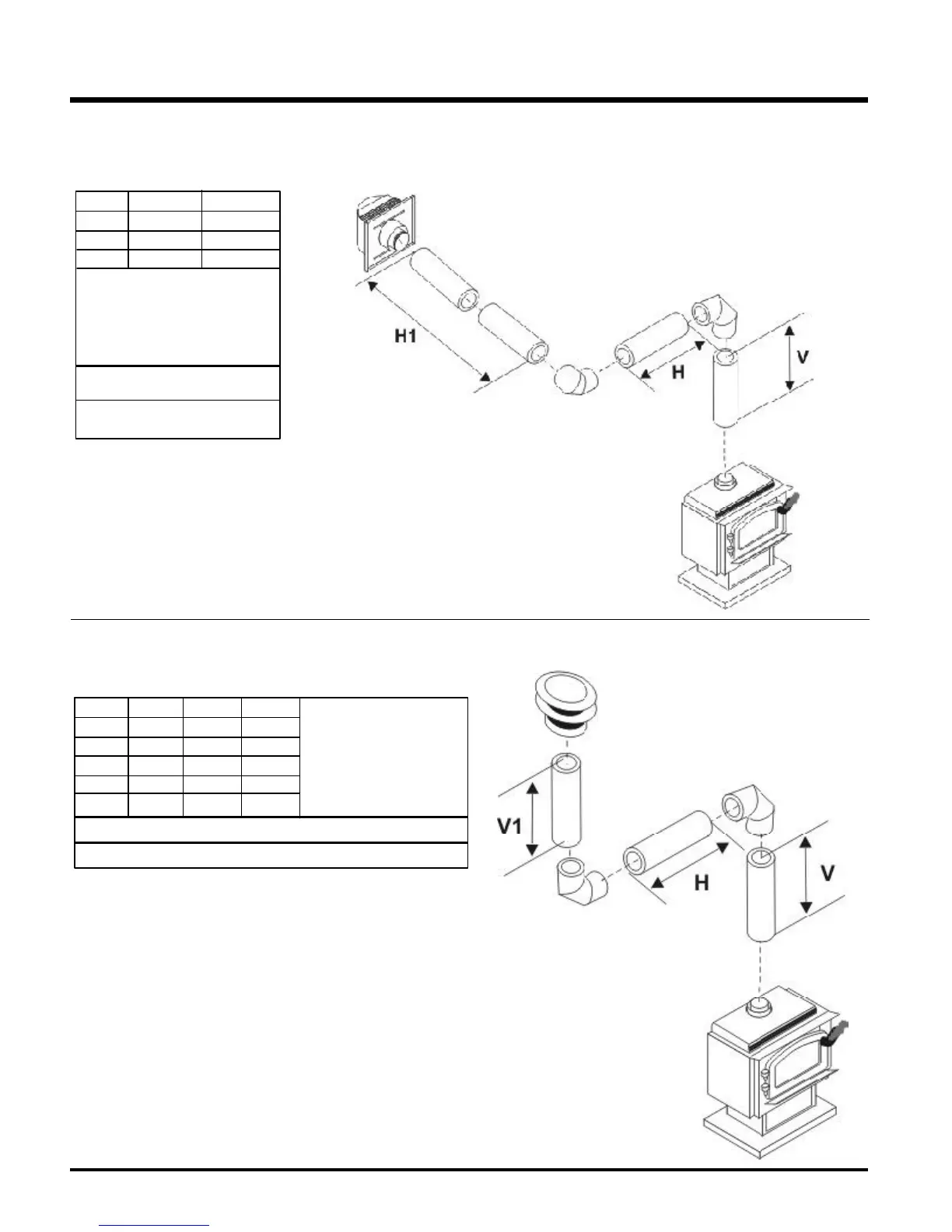 H1

H

V

V1

H

V