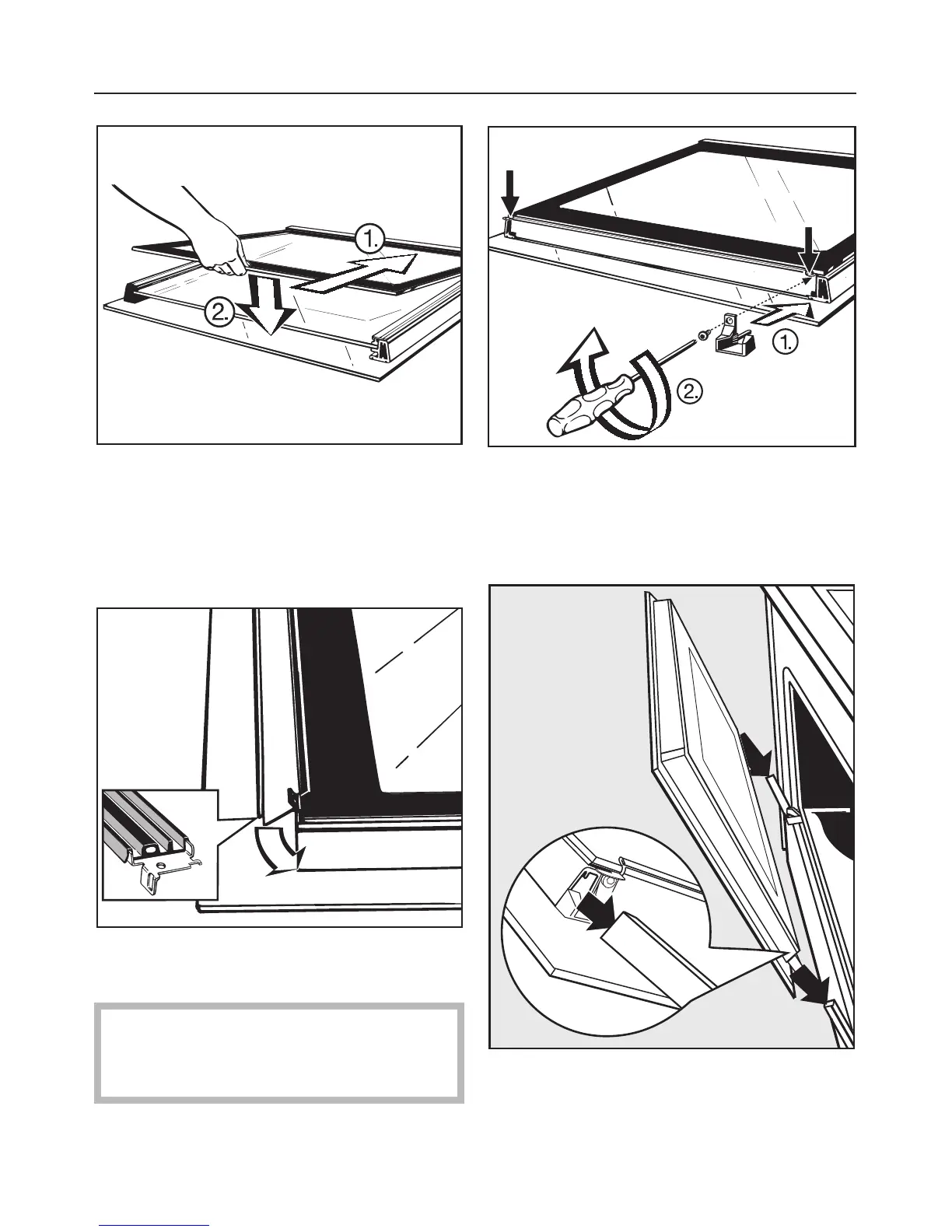 1.
2.

1.
2.