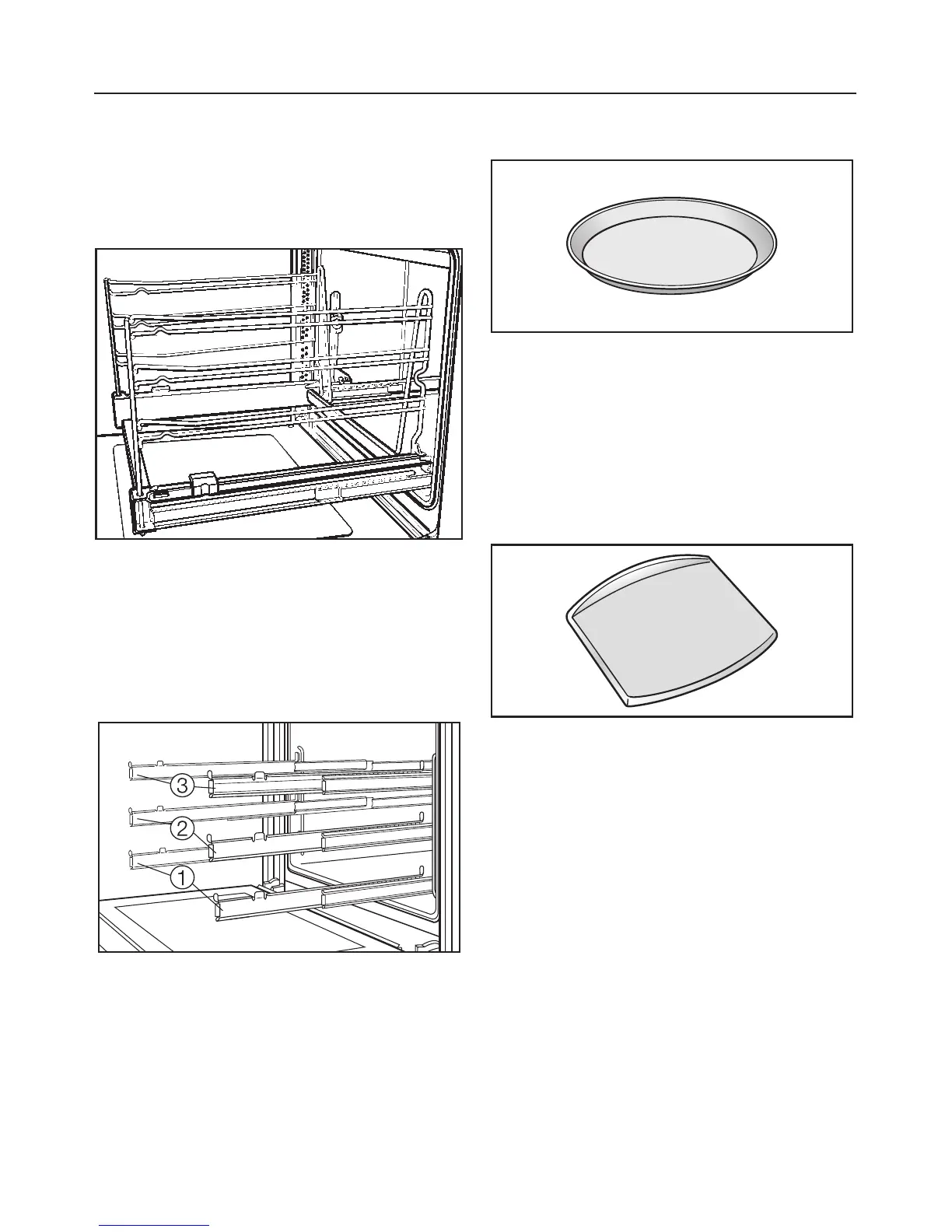 3

2

1