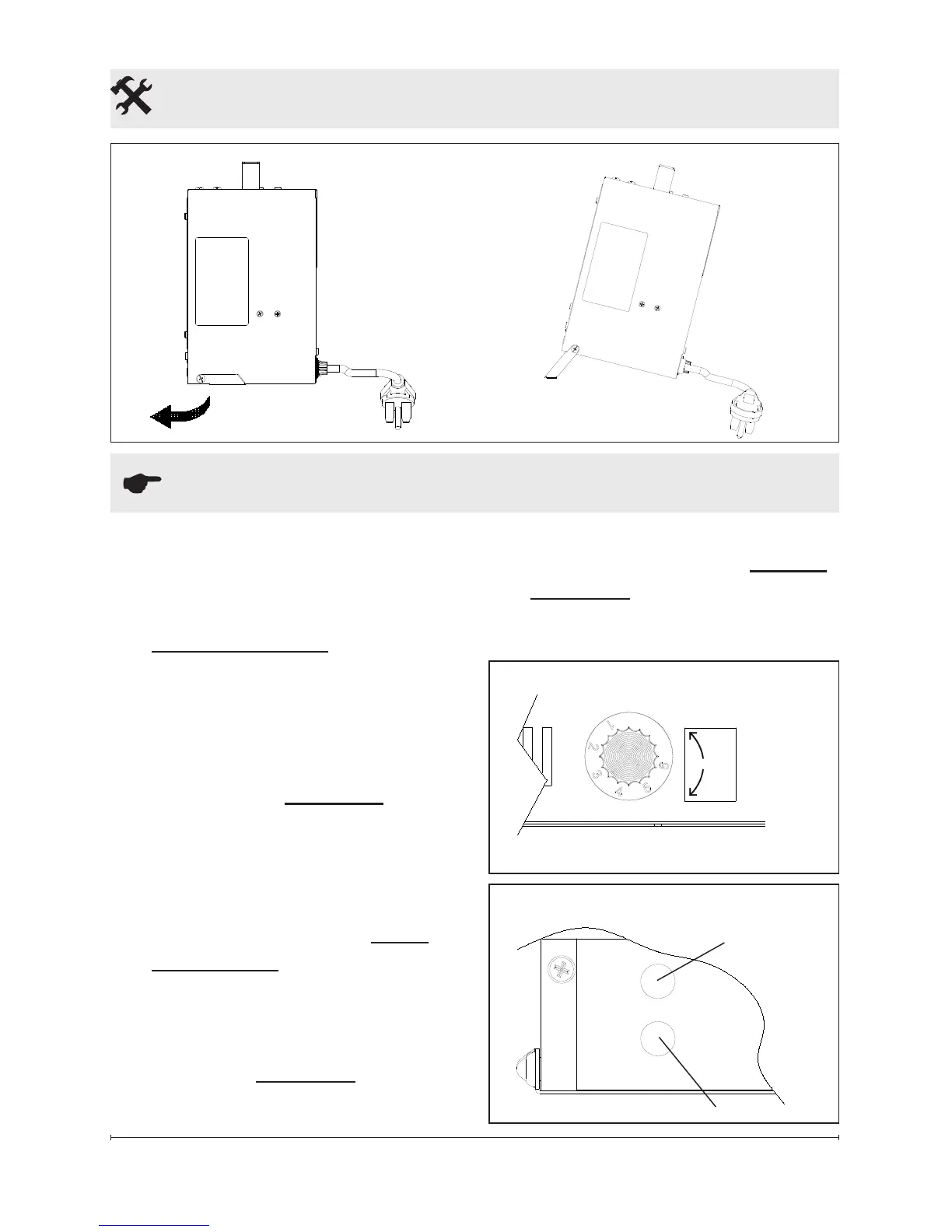 1 2 3 4 5 6