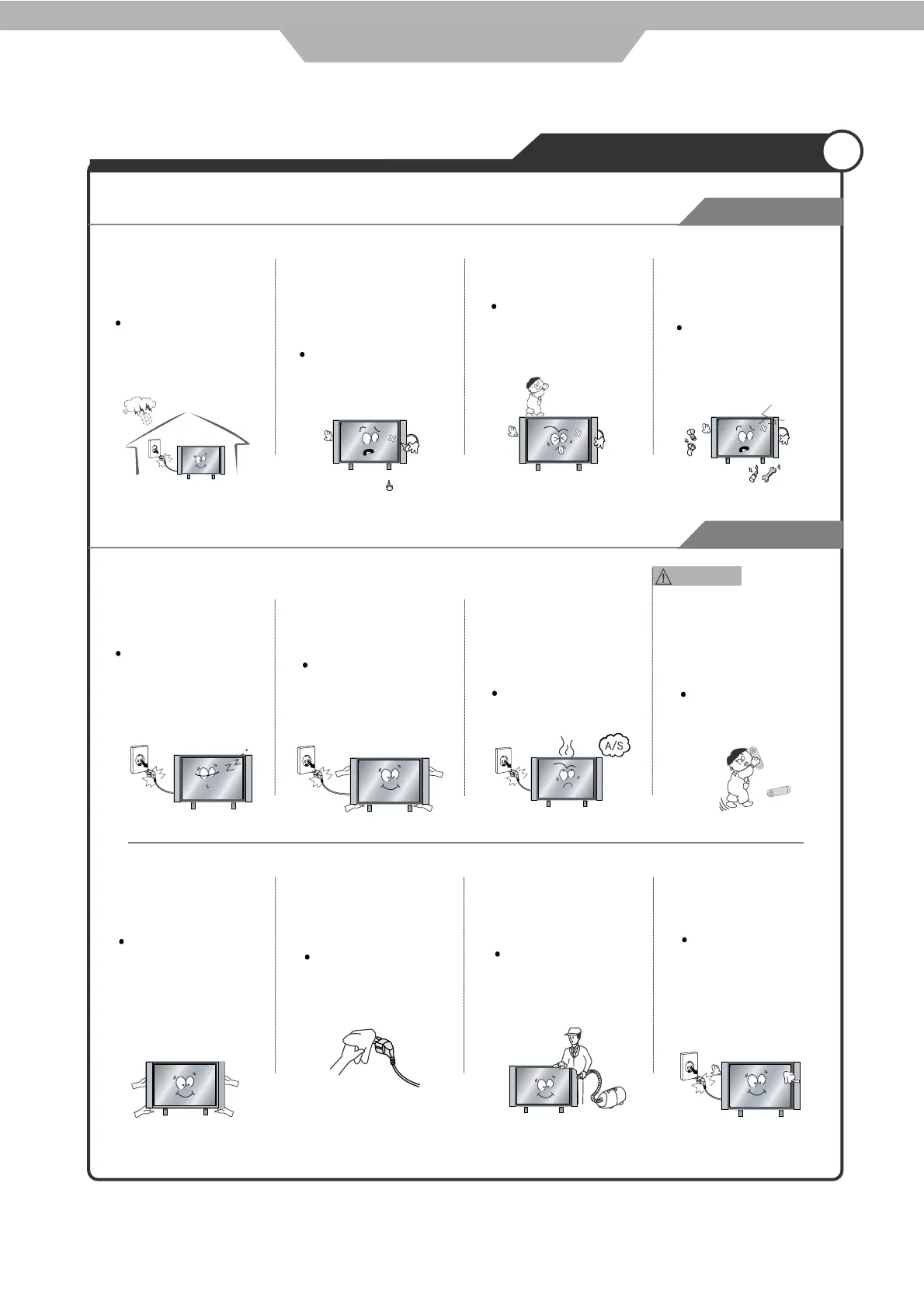 A/S