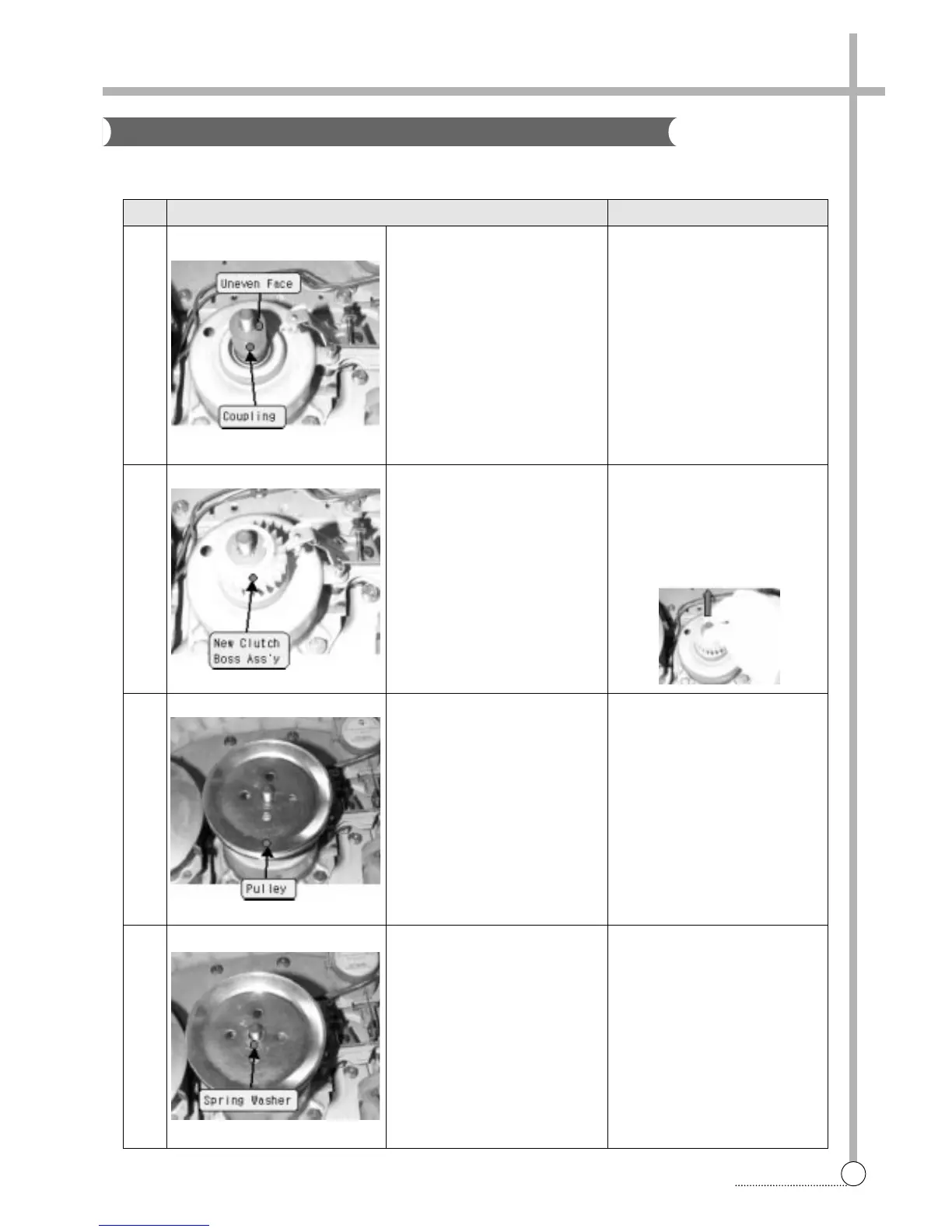 Uneven Face

Coupling

New Clutch Boss Ass'y

Pulley

Spring Washer