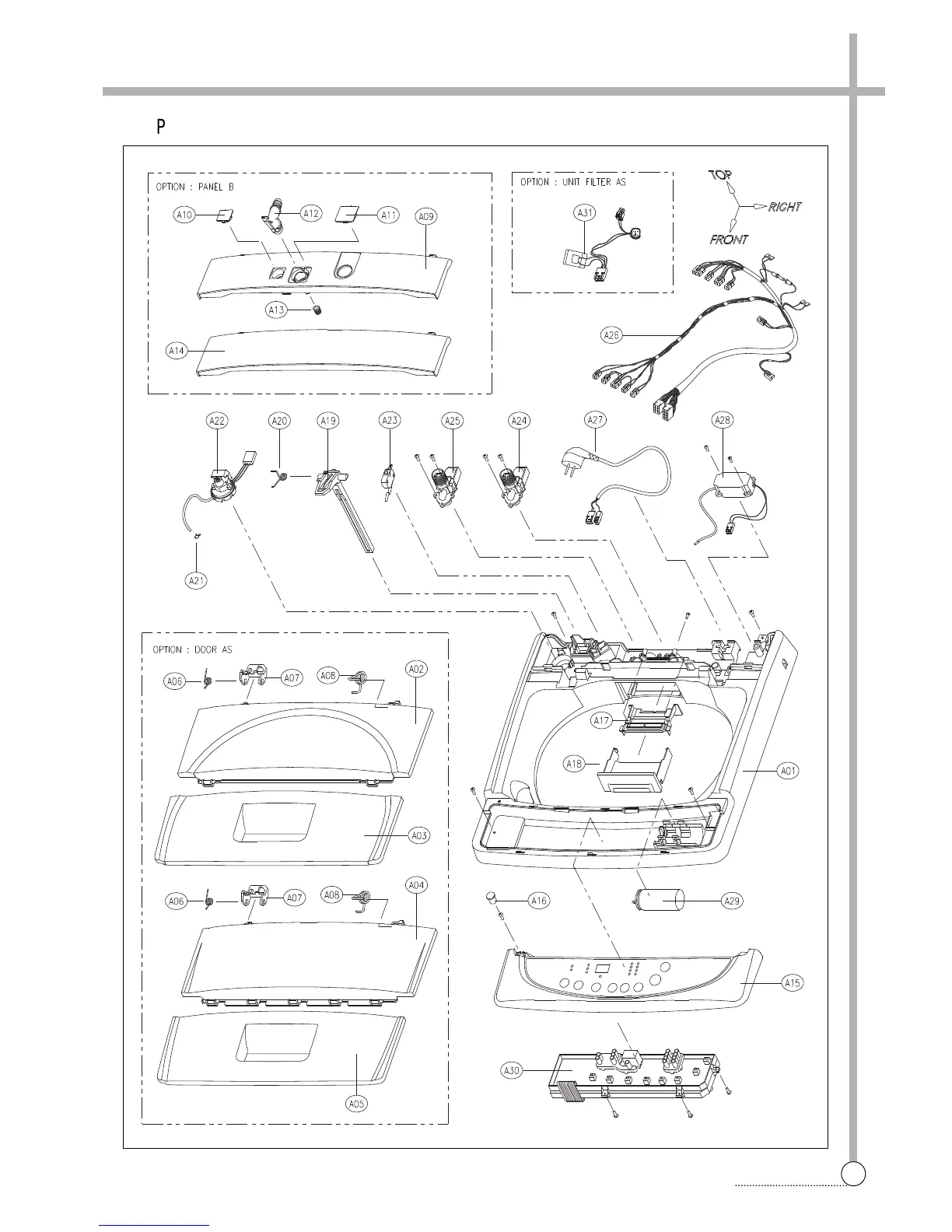 P

OPTION : PANEL B

A10 A12 A11 A09

A13

A14

OPTION : UNIT FILTER AS

A31

TOP
RIGHT
FRONT

A26

A22 A20 A19 A23 A25 A24 A27 A28

A21

OPTION : DOOR AS

A06 A07 A08 A02

A03

A06 A07 A08 A04

A05

A17

A18

A01

A16

A29

A15

A30