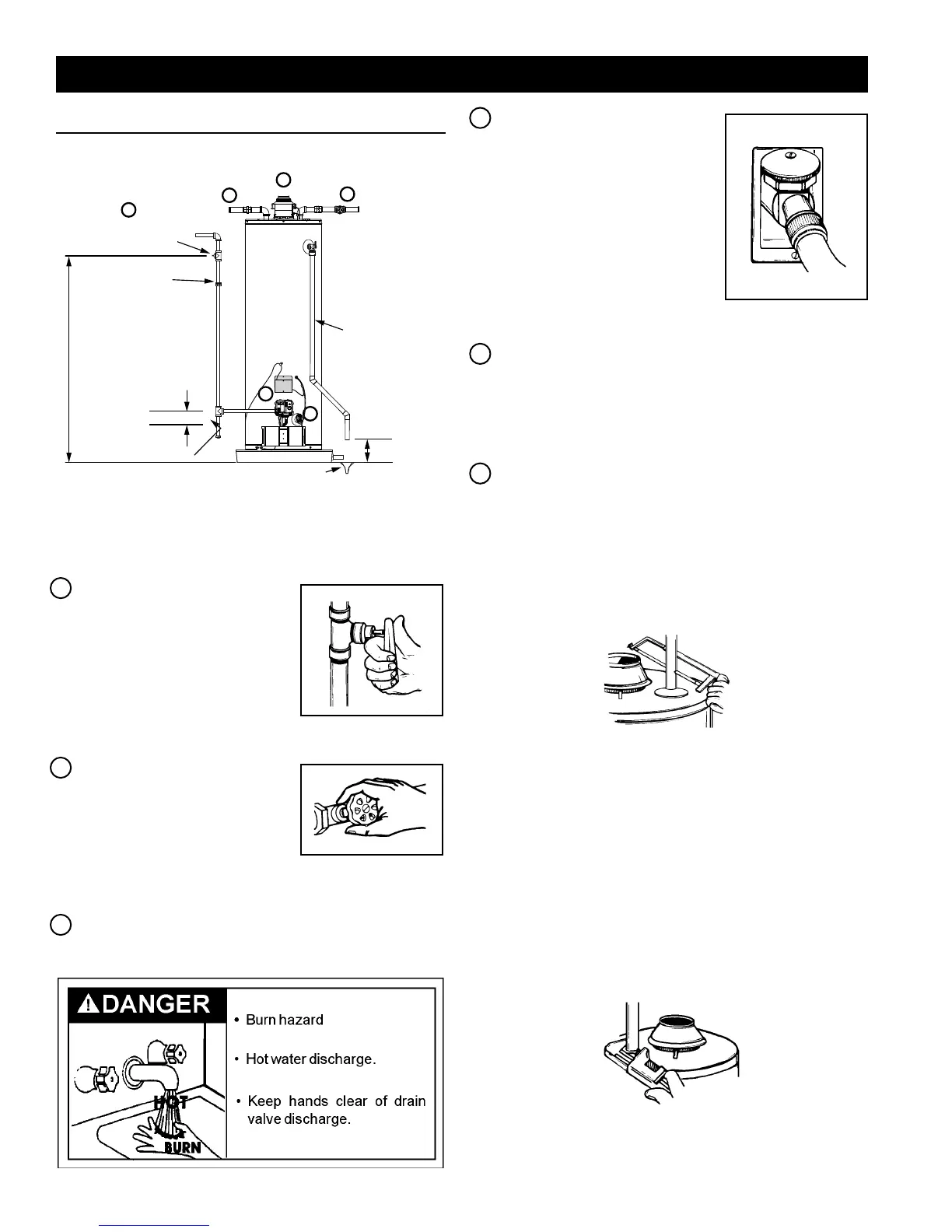 DANGER

• Burn hazard

• Hot water discharge.

• Keep hands clear of drain valve discharge.

HOT

BURN