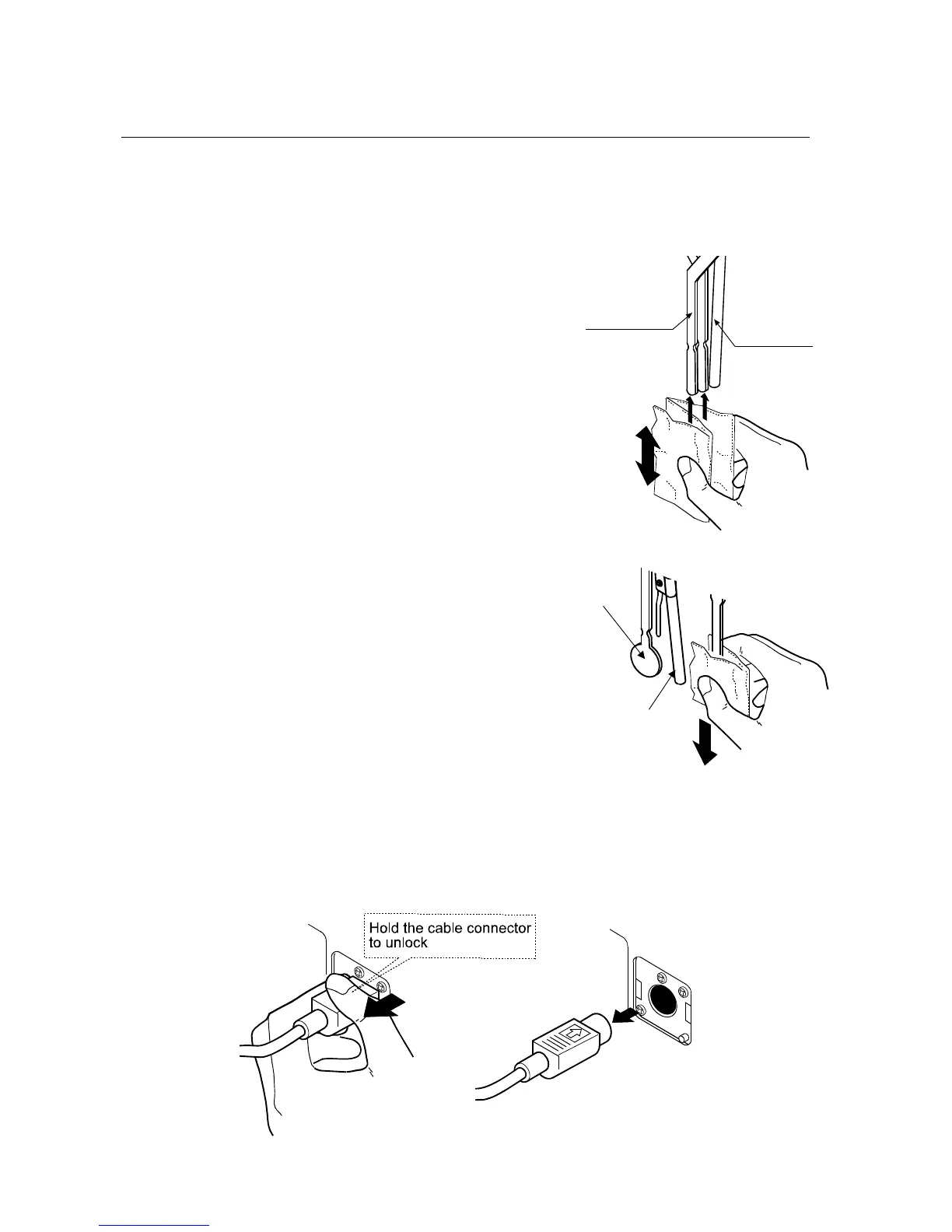 Hold the cable connector to unlock