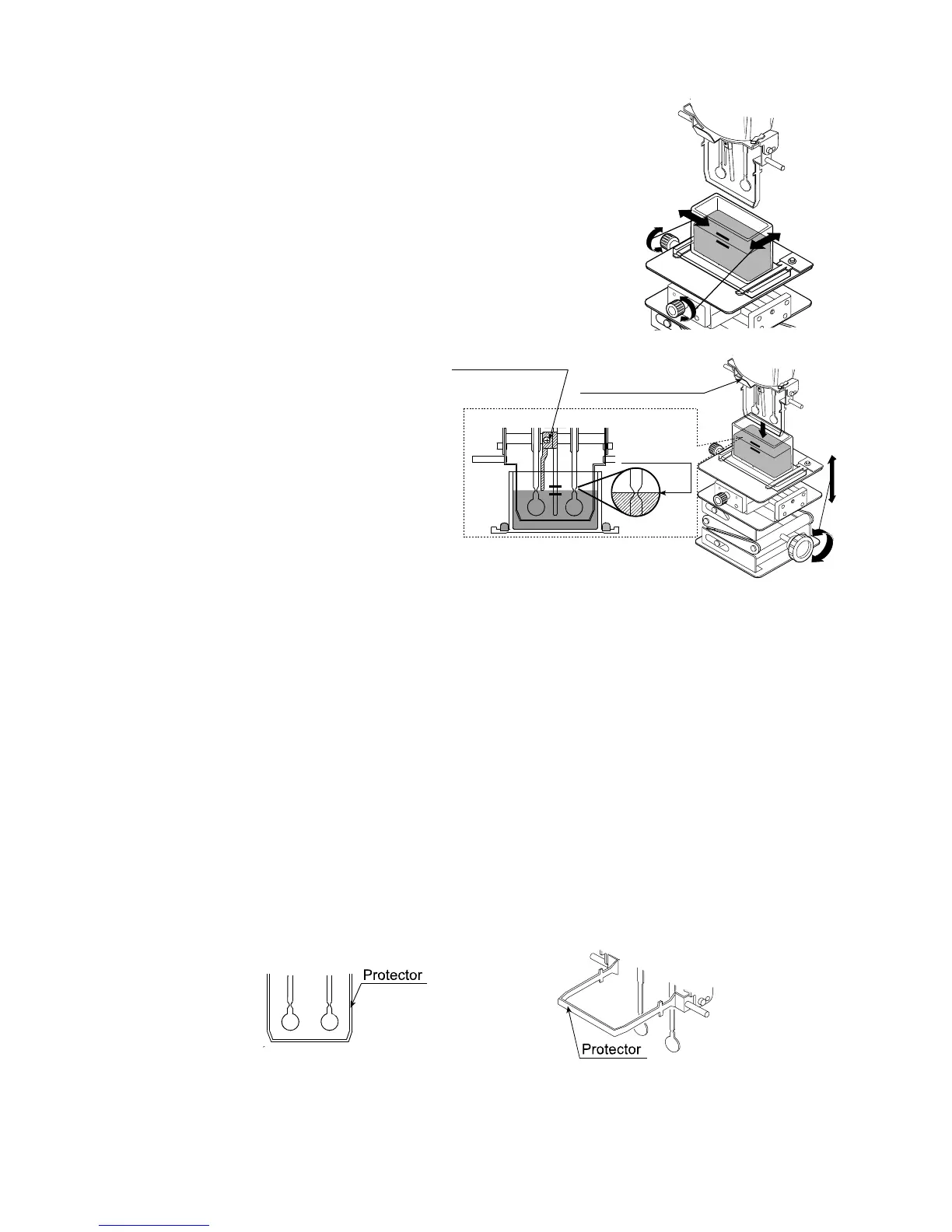 Protector

Protector