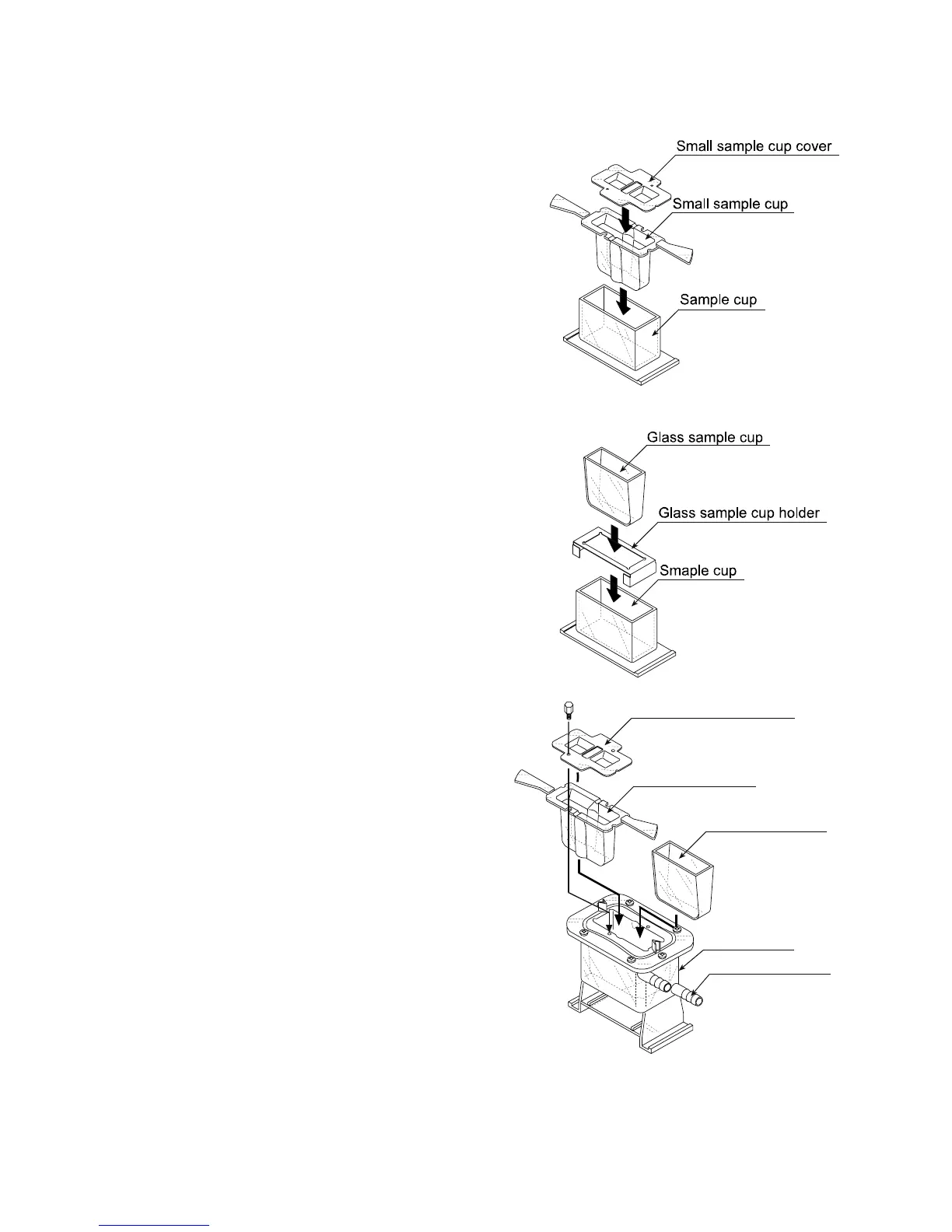 Small sample cup cover

Small sample cup

Sample cup

Glass sample cup

Glass sample cup holder

Smaple cup