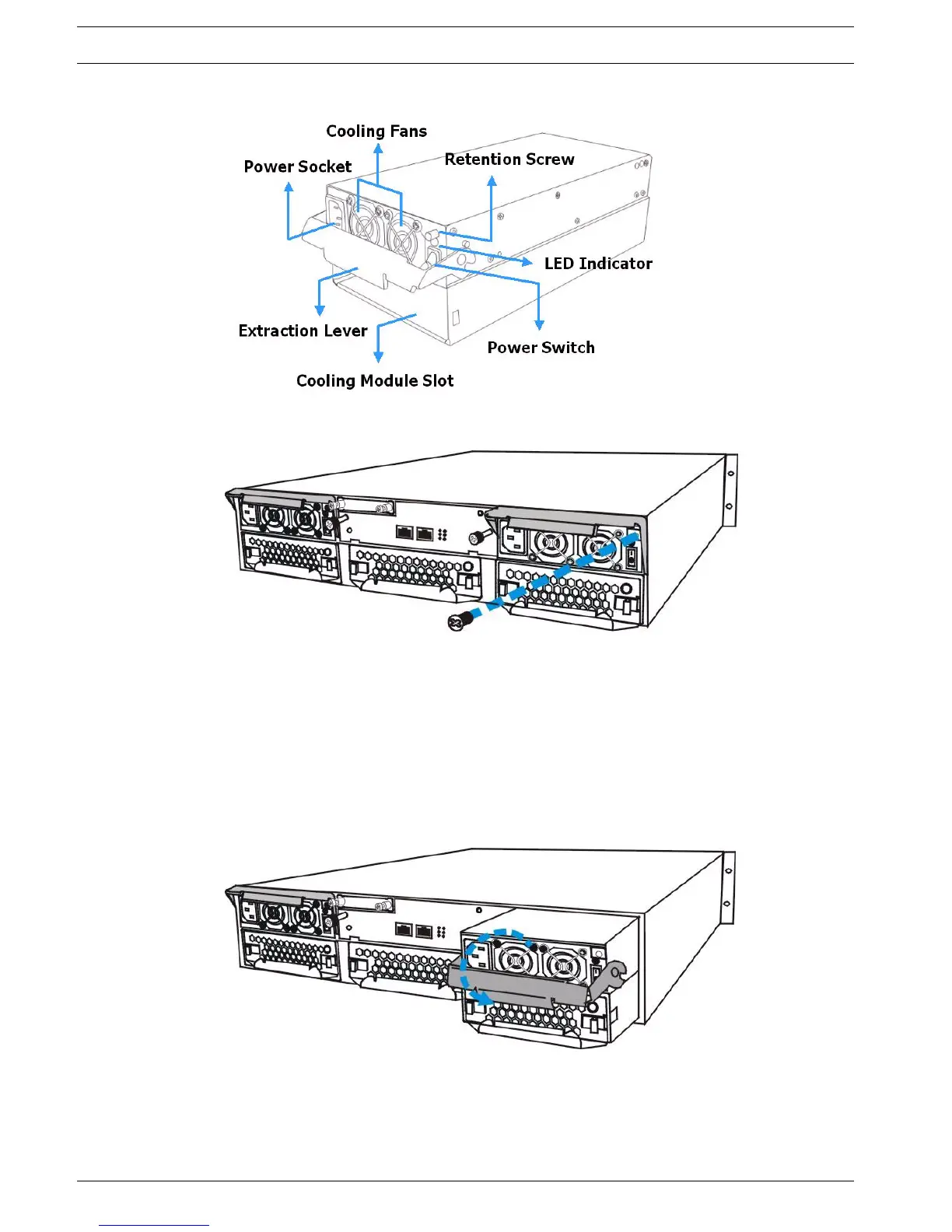 Cooling Fans

Power Socket

Retention Screw

LED Indicator

Extraction Lever

Power Switch

Cooling Module Slot