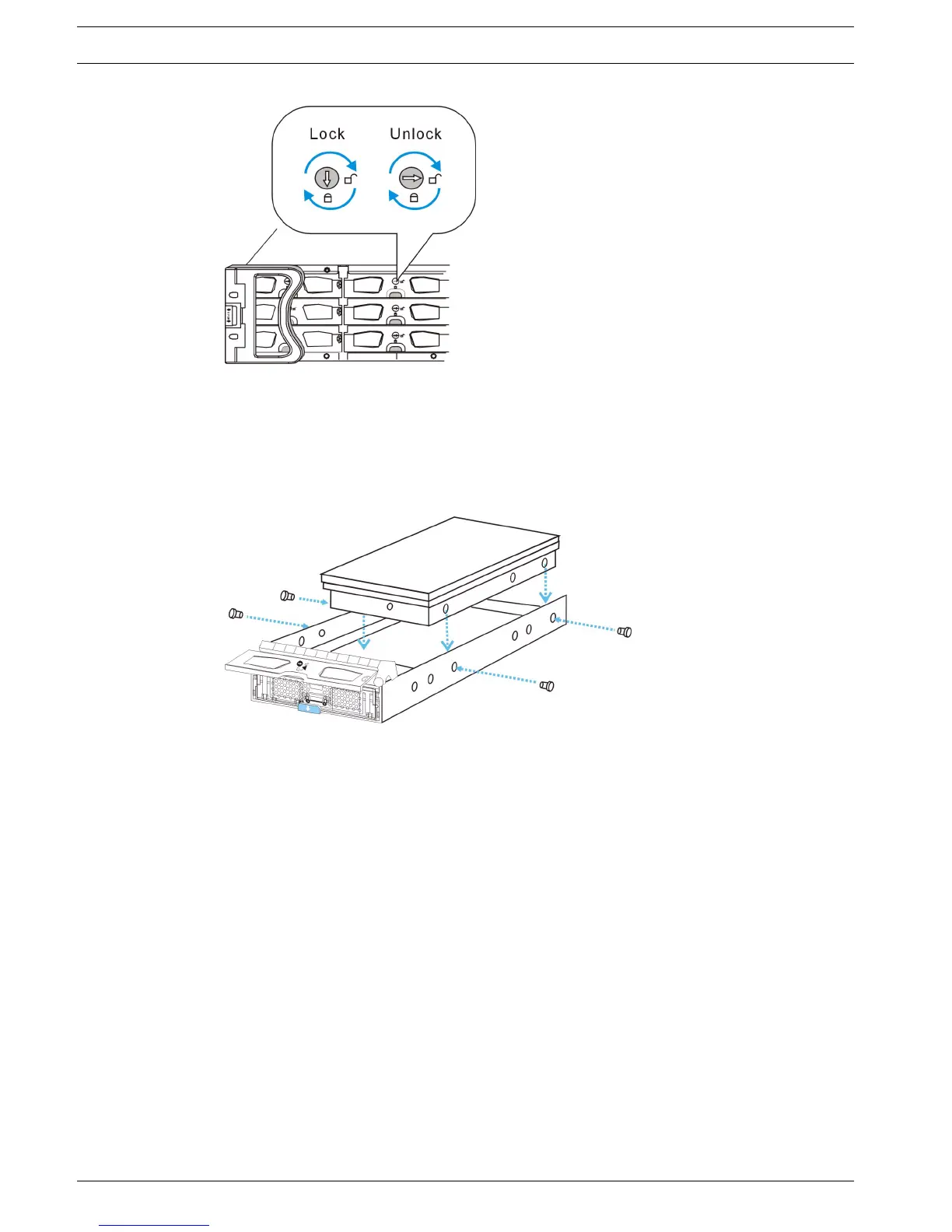 Lock Unlock