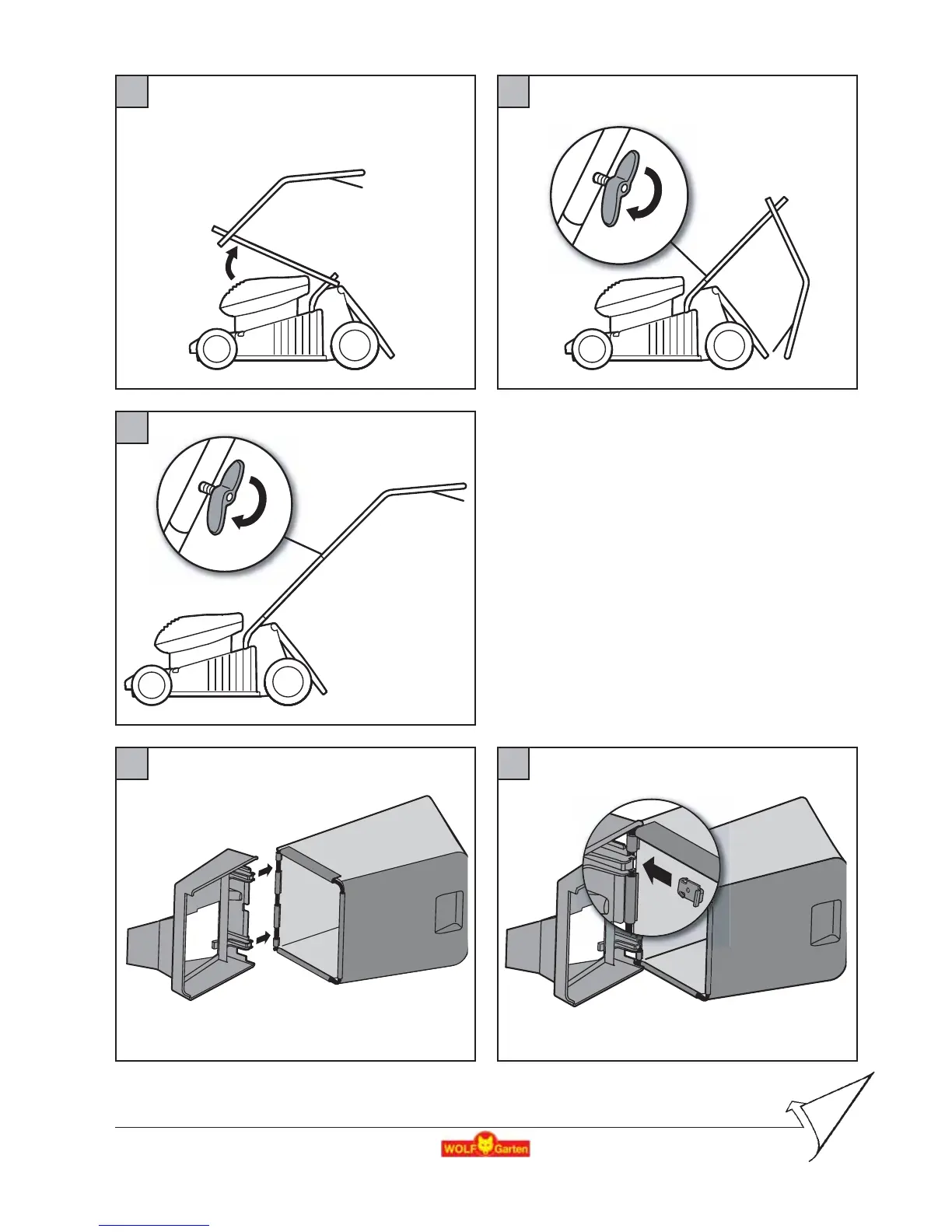 WOLF Garten