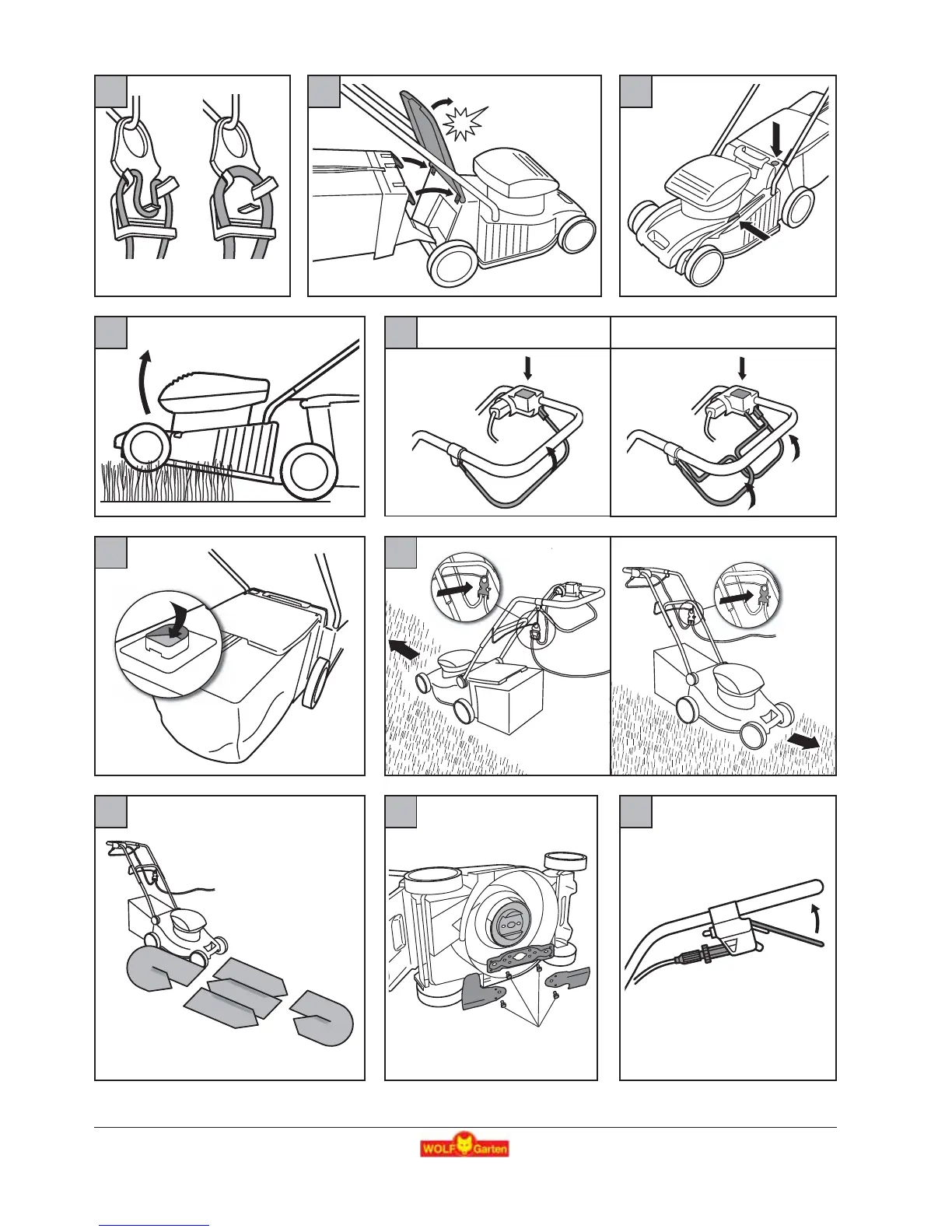 WOLF Garten