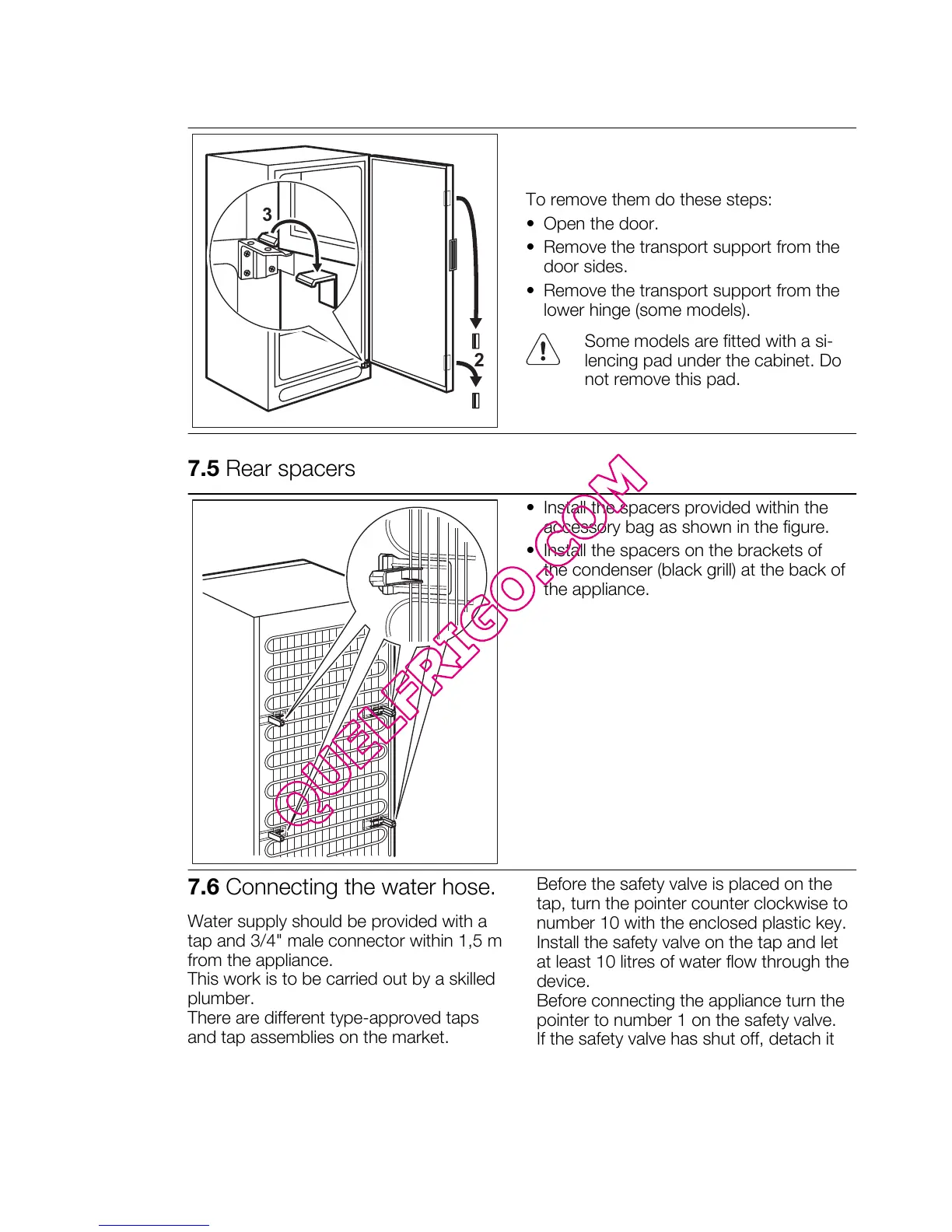 3

2

To remove them do these steps:

• Open the door.
• Remove the transport support from the door sides.
• Remove the transport support from the lower hinge (some models).

Some models are fitted with a silencing pad under the cabinet. Do not remove this pad.

**7.5** Rear spacers

• Install the spacers provided within the accessory bag as shown in the figure.
• Install the spacers on the brackets of the condenser (black grill) at the back of the appliance.

QUELFRIGO.COM

**7.6** Connecting the water hose.

Water supply should be provided with a tap and 3/4" male connector within 1,5 m from the appliance.
This work is to be carried out by a skilled plumber.
There are different type-approved taps and tap assemblies on the market.

Before the safety valve is placed on the tap, turn the pointer counter clockwise to number 10 with the enclosed plastic key. Install the safety valve on the tap and let at least 10 litres of water flow through the device.
Before connecting the appliance turn the pointer to number 1 on the safety valve.
If the safety valve has shut off, detach it