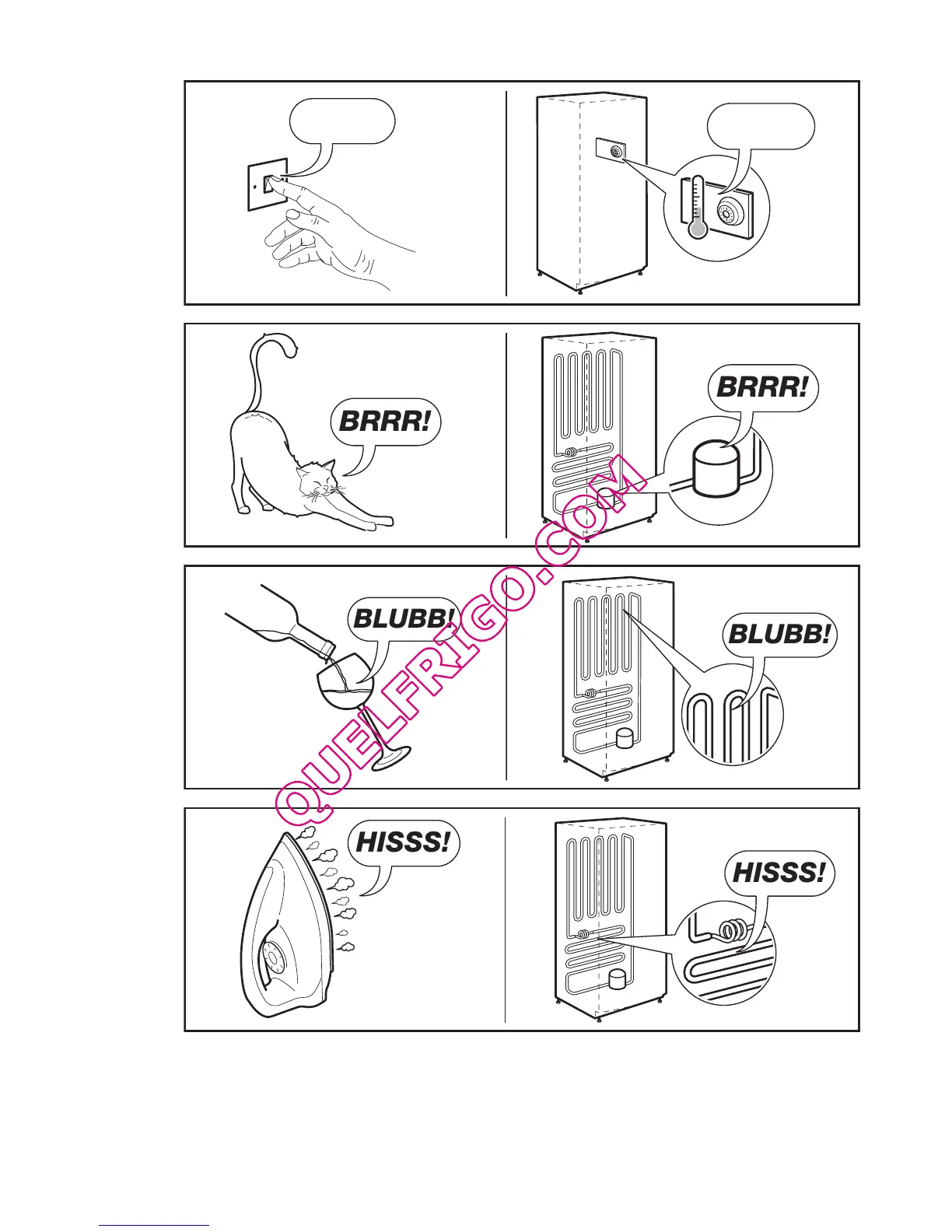 BRRR!

BRRR!

BLUBB!

BLUBB!

HISSS!

HISSS!

QUELFRIGO.COM