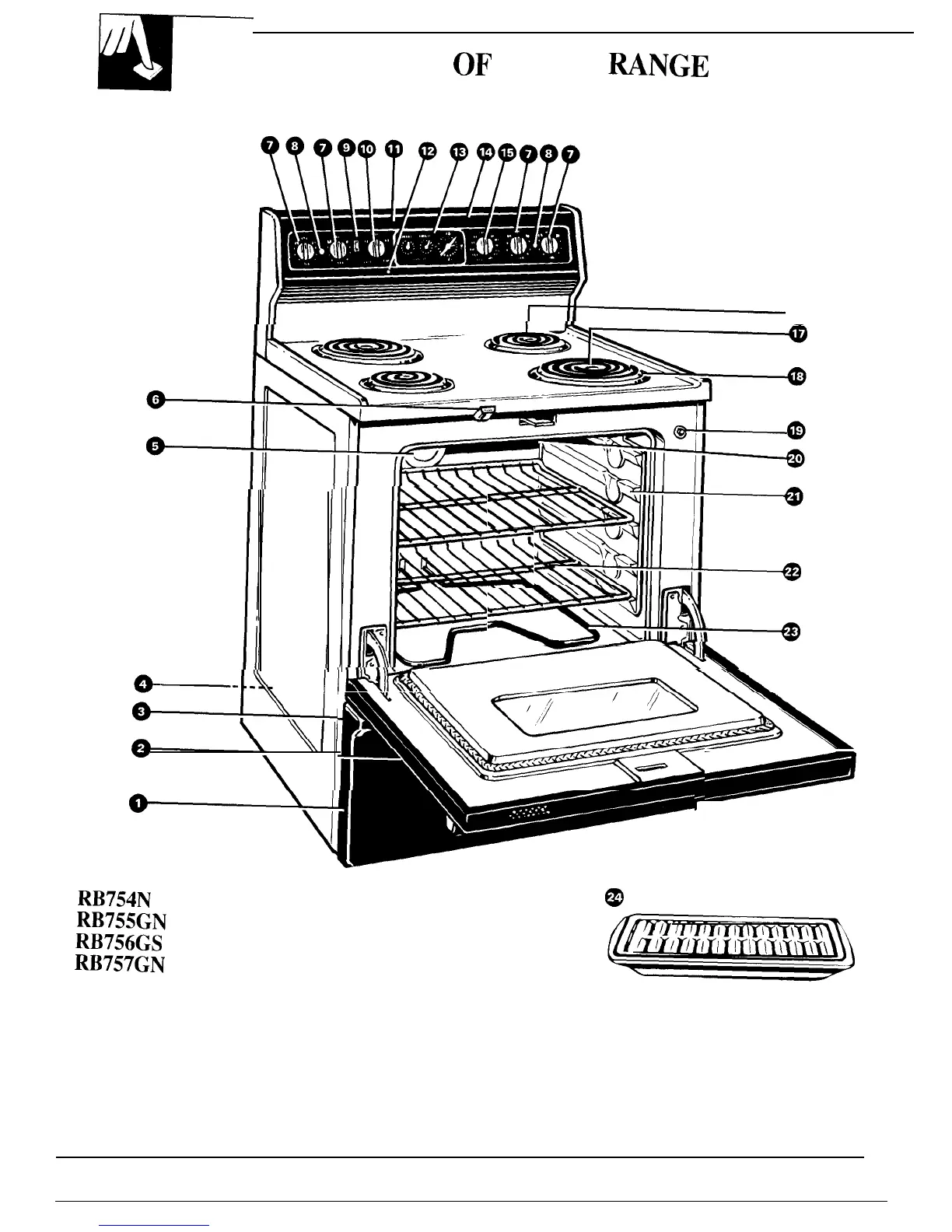 OF RANGE

7 8 7 9 10 11 12 13 14 15 7 8 7

17

18

6

19

5

20

21

22

23

4

3

2

1

RB754N
RB755GN
RB756GS
RB757GN

24