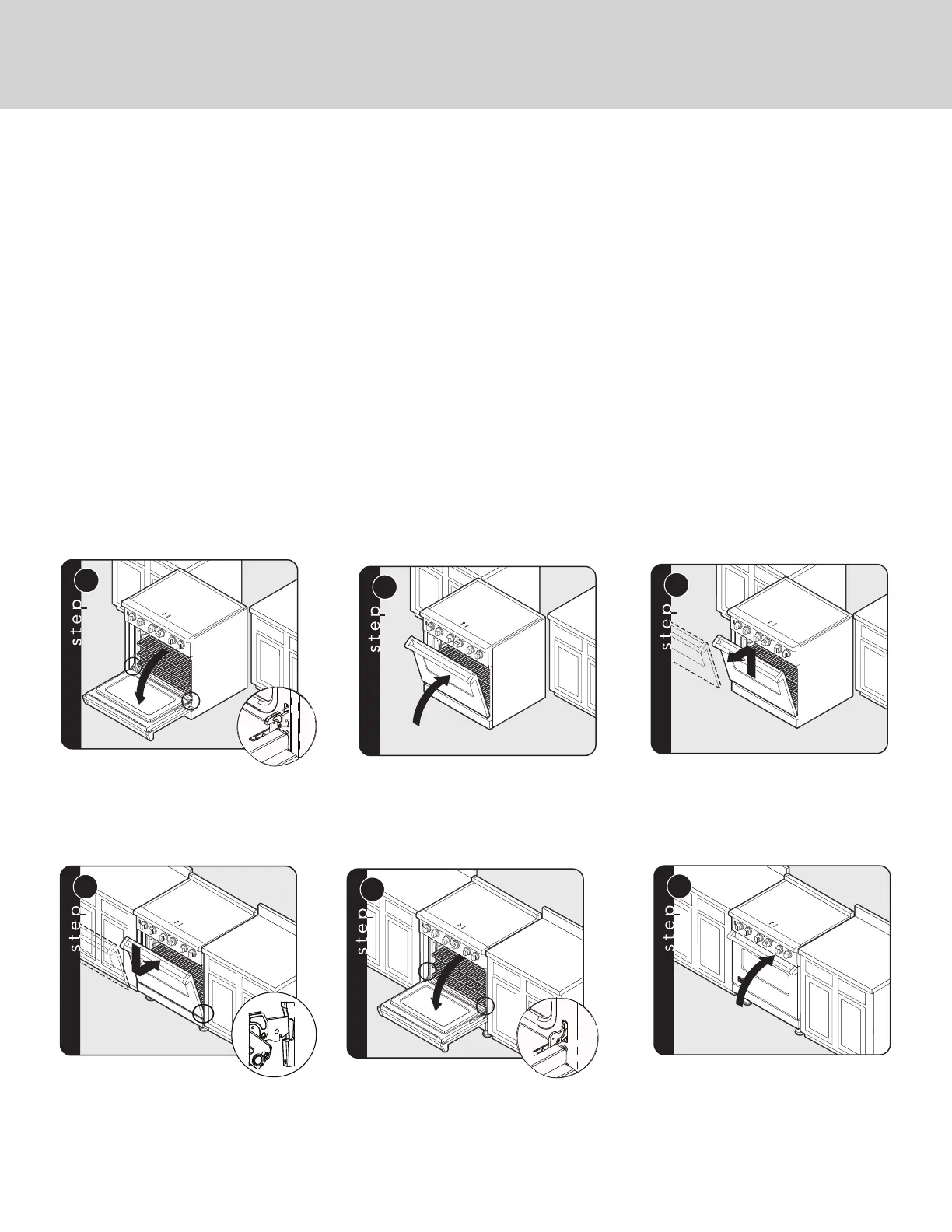 step

step

step

step

step

step