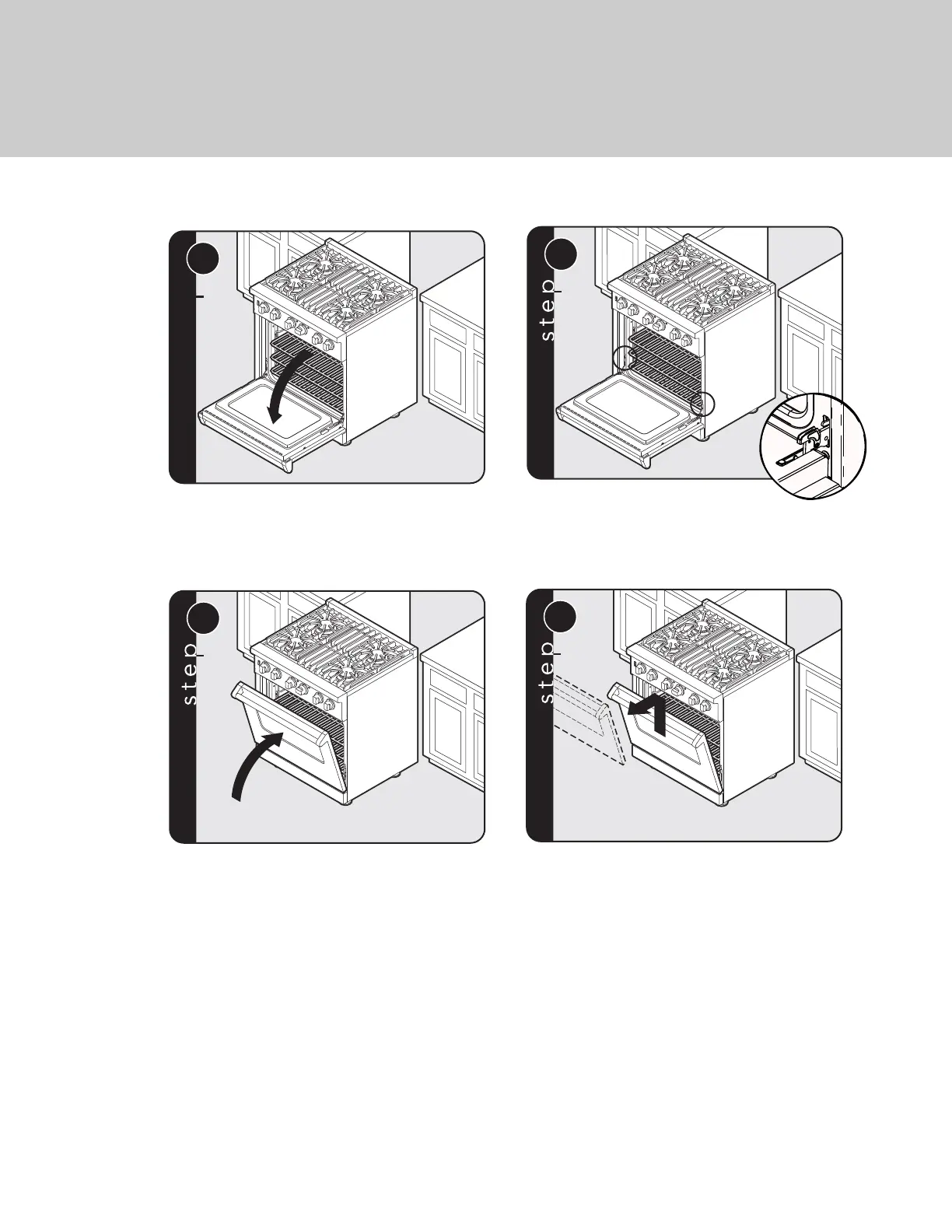 step

step

step