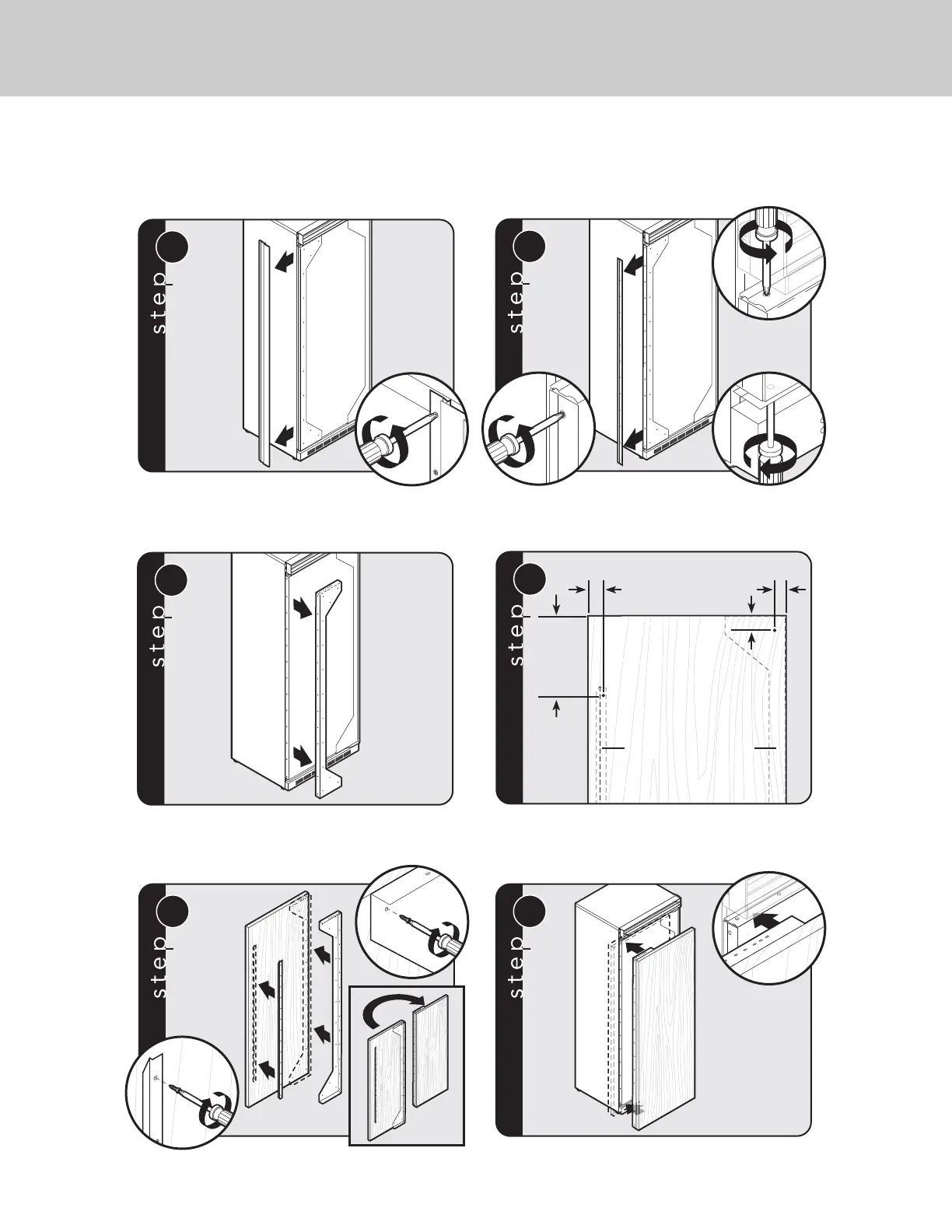 step

step

step

step

step

step