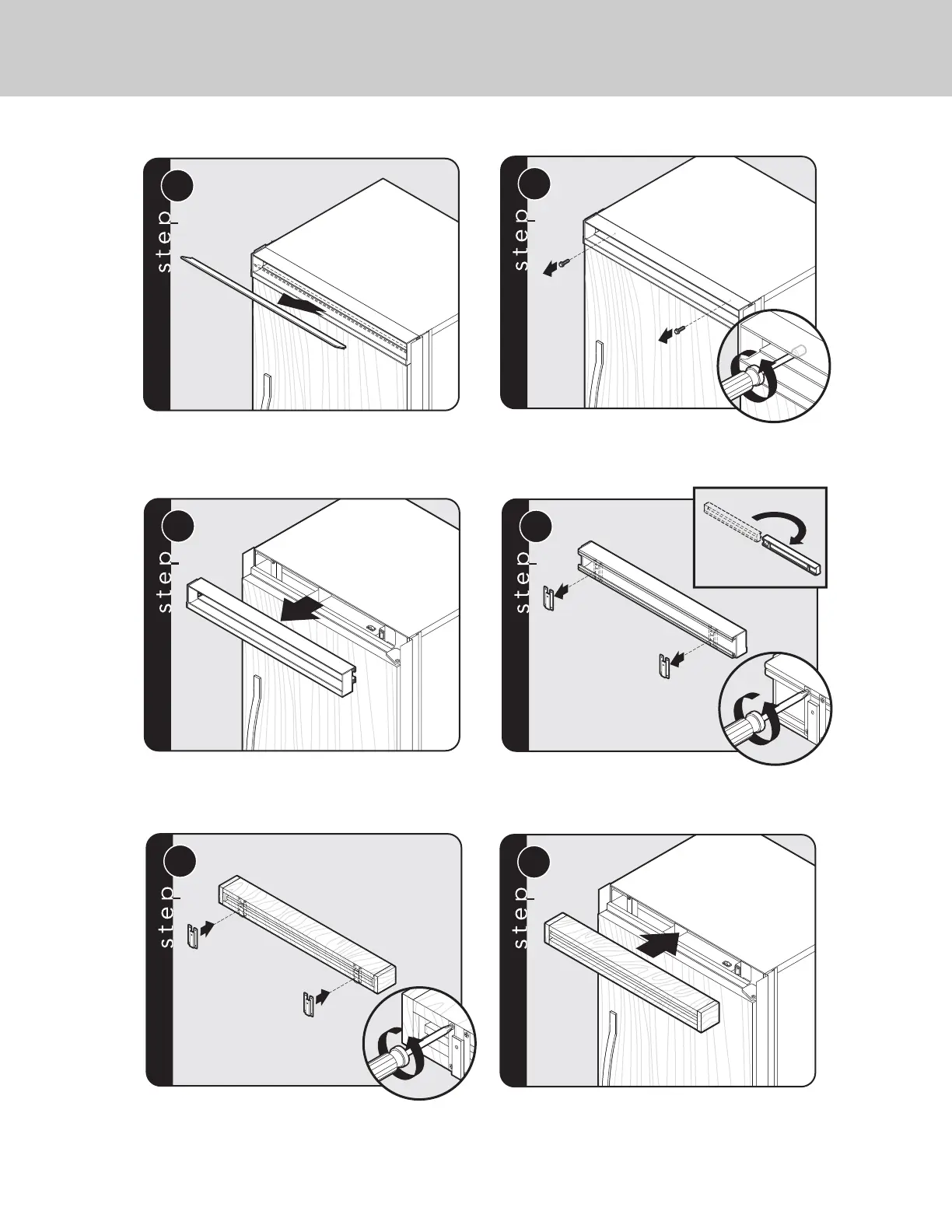 step

step

step

step

step

step