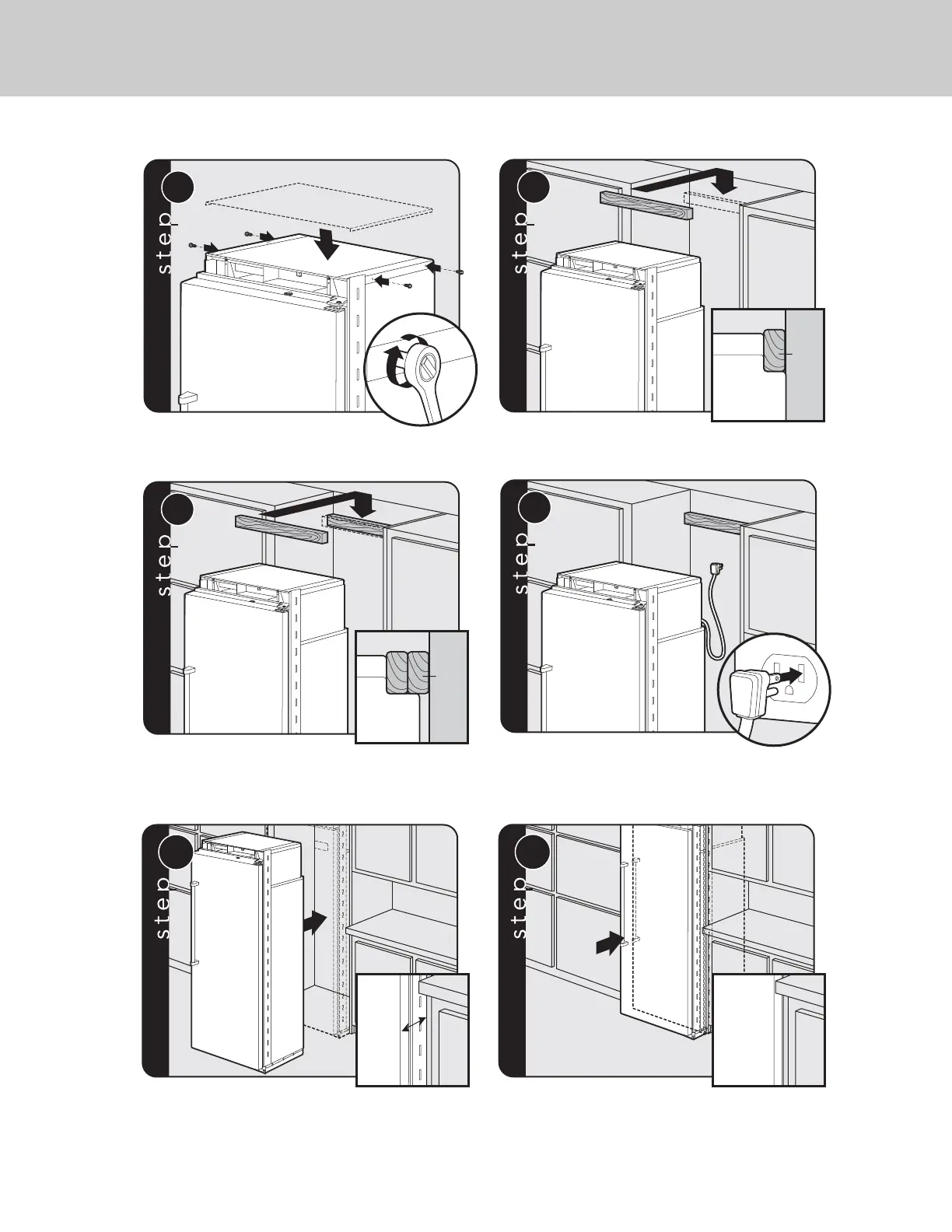 step

step

step

step

step

step