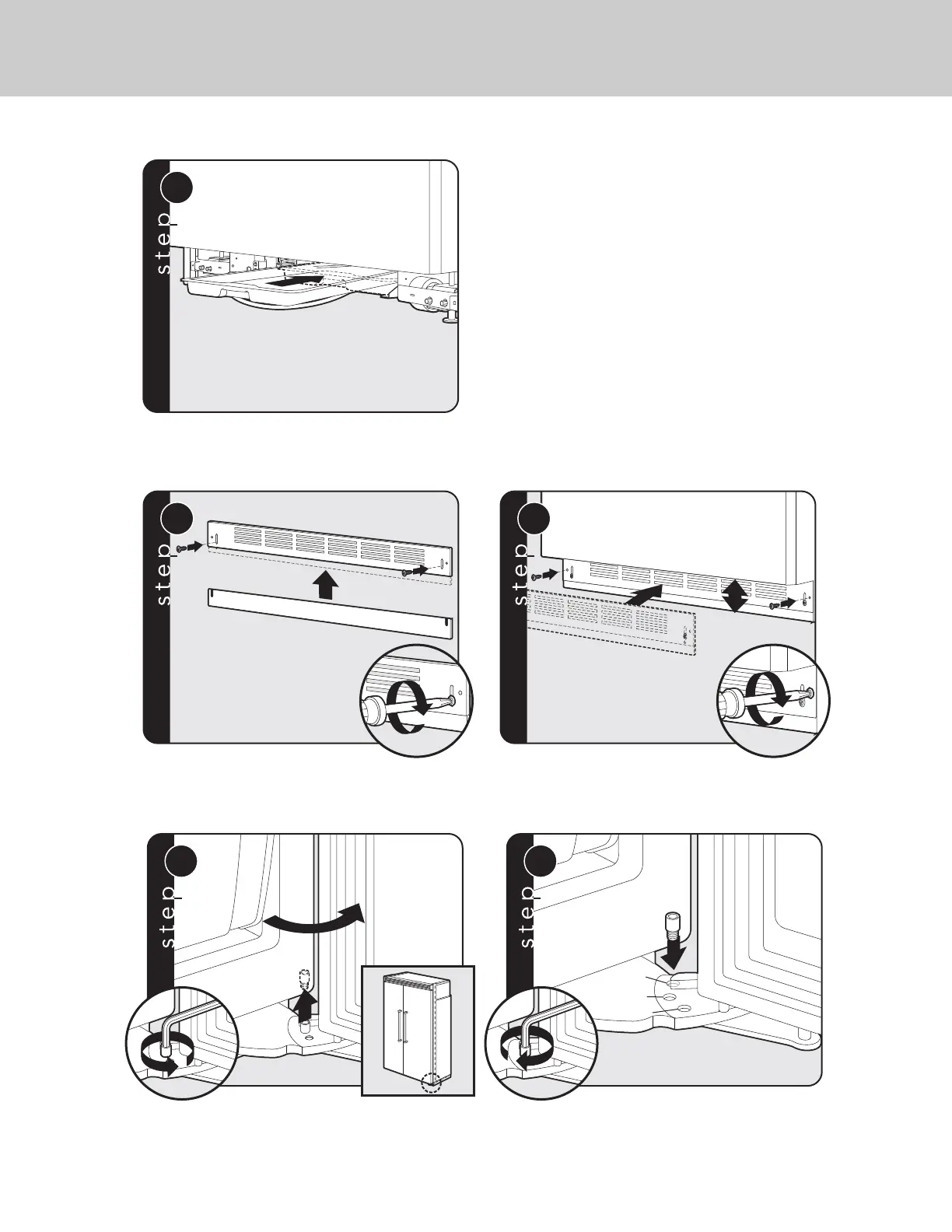 step

step

step

step

step