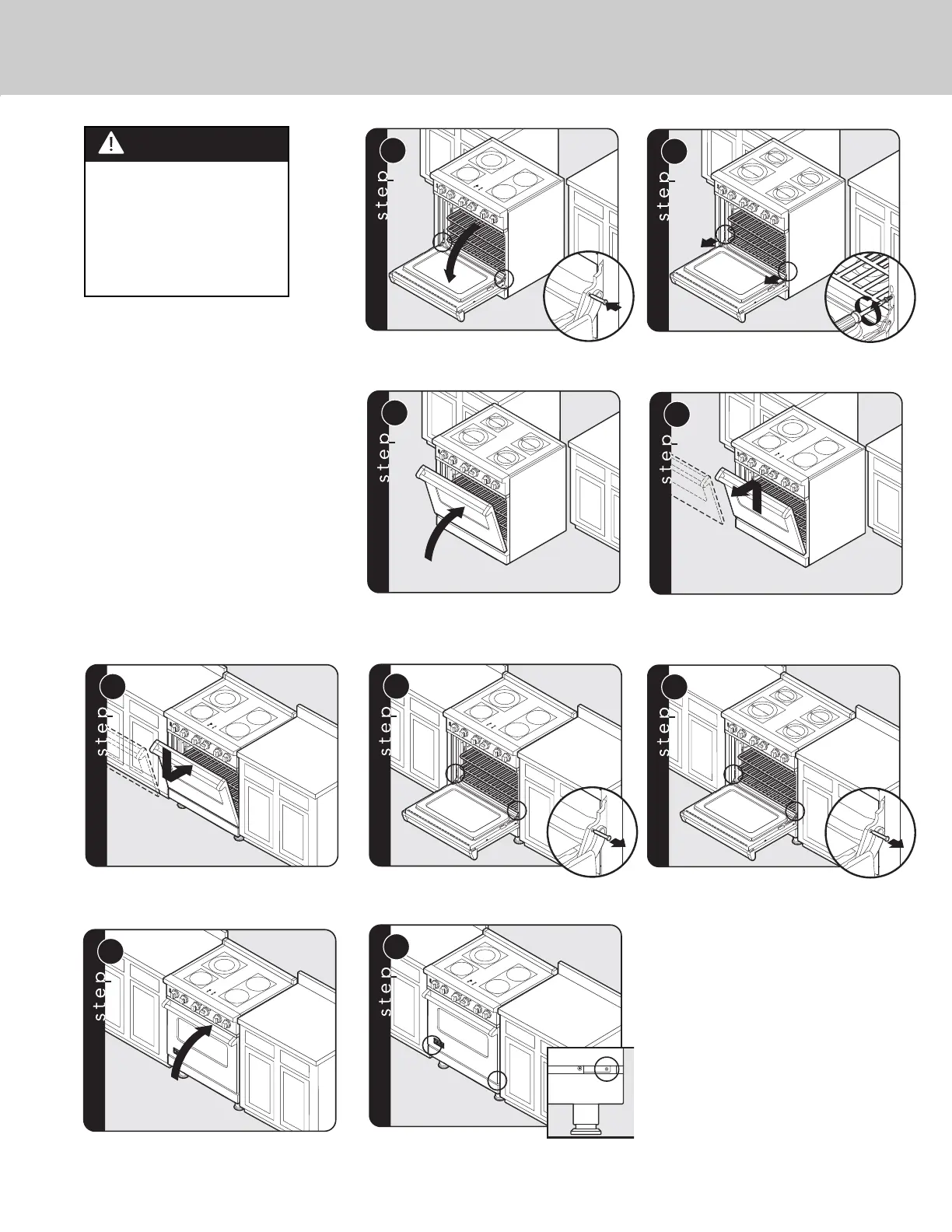 step

step

step

step

step

step

step

step

step