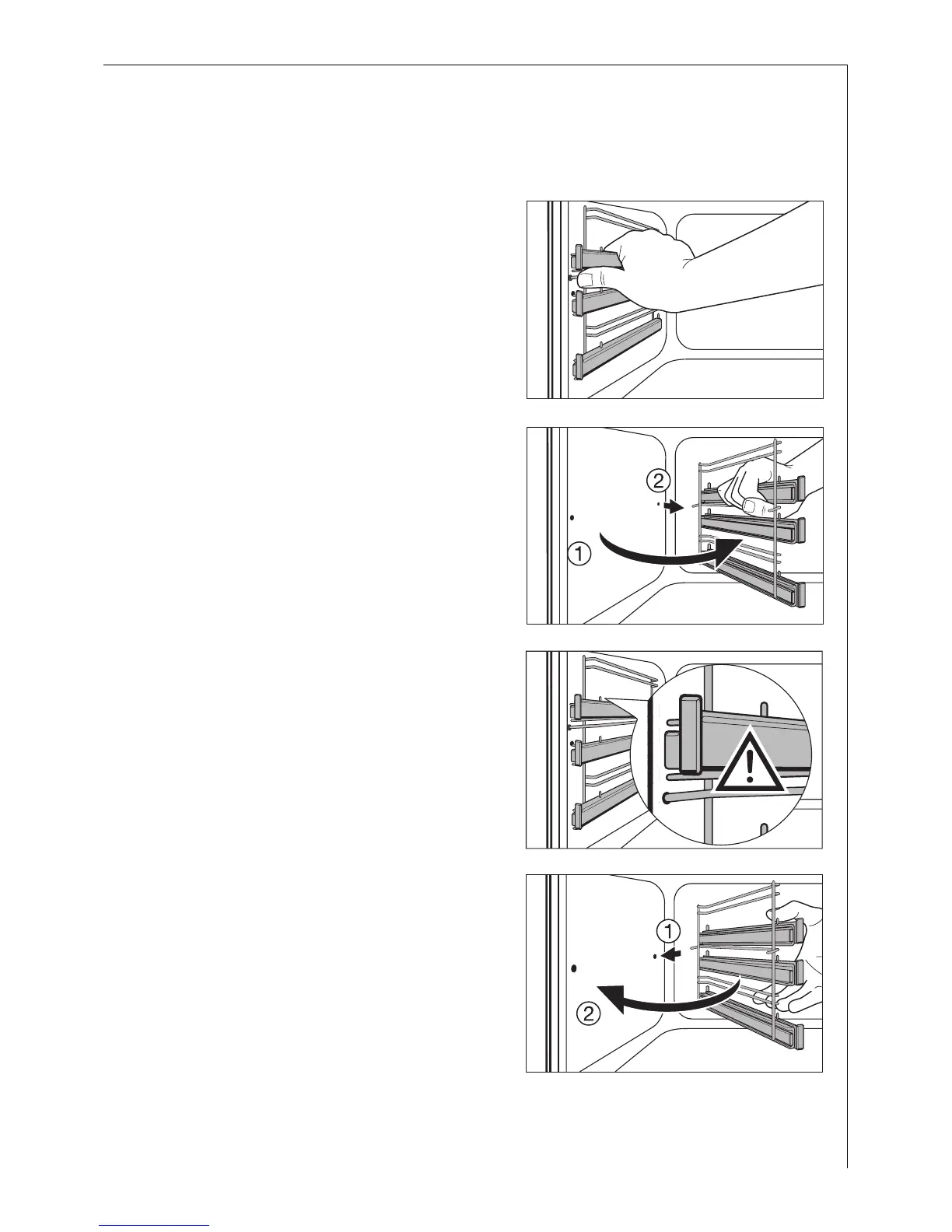 2
1
1
2