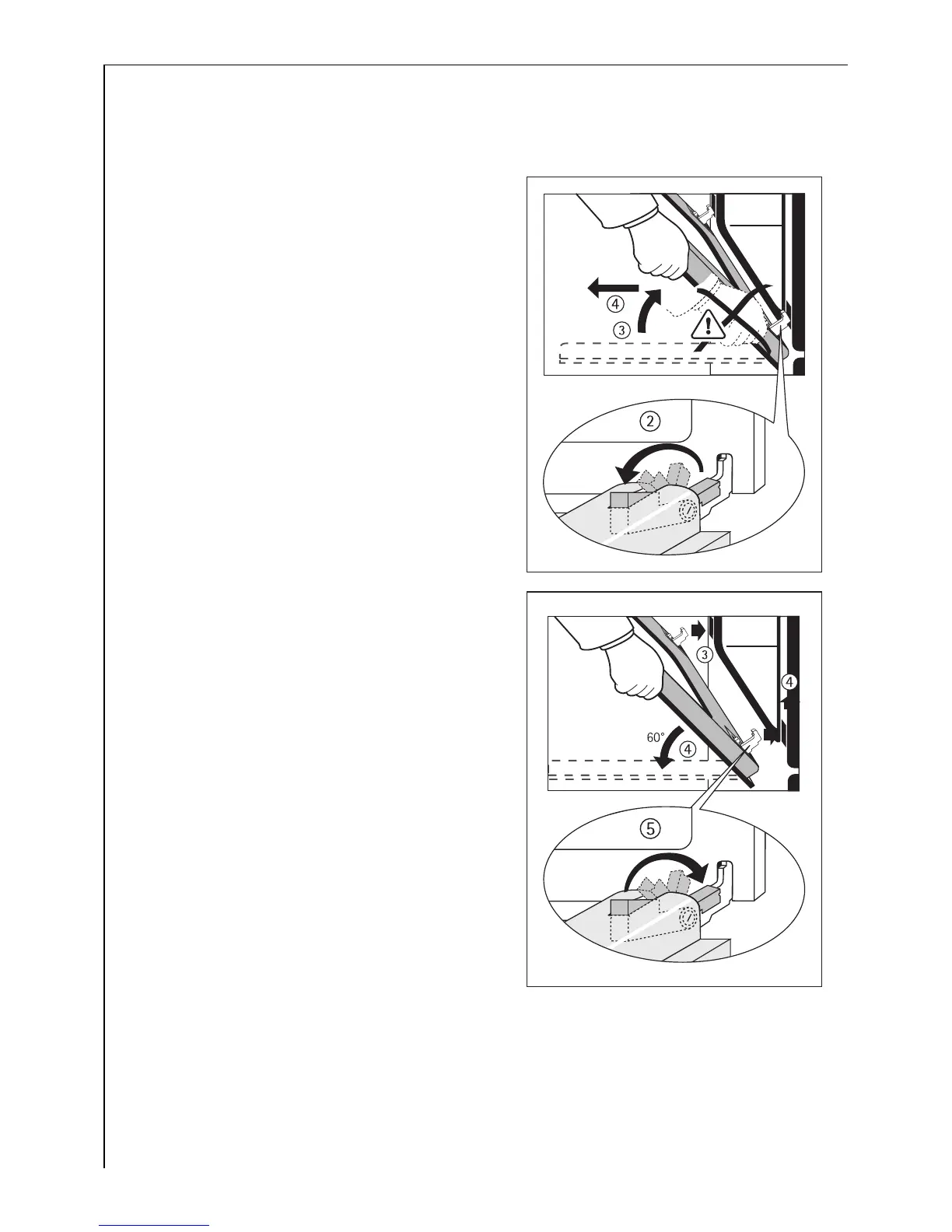 ④
③
②
③
④
60°
④
⑤