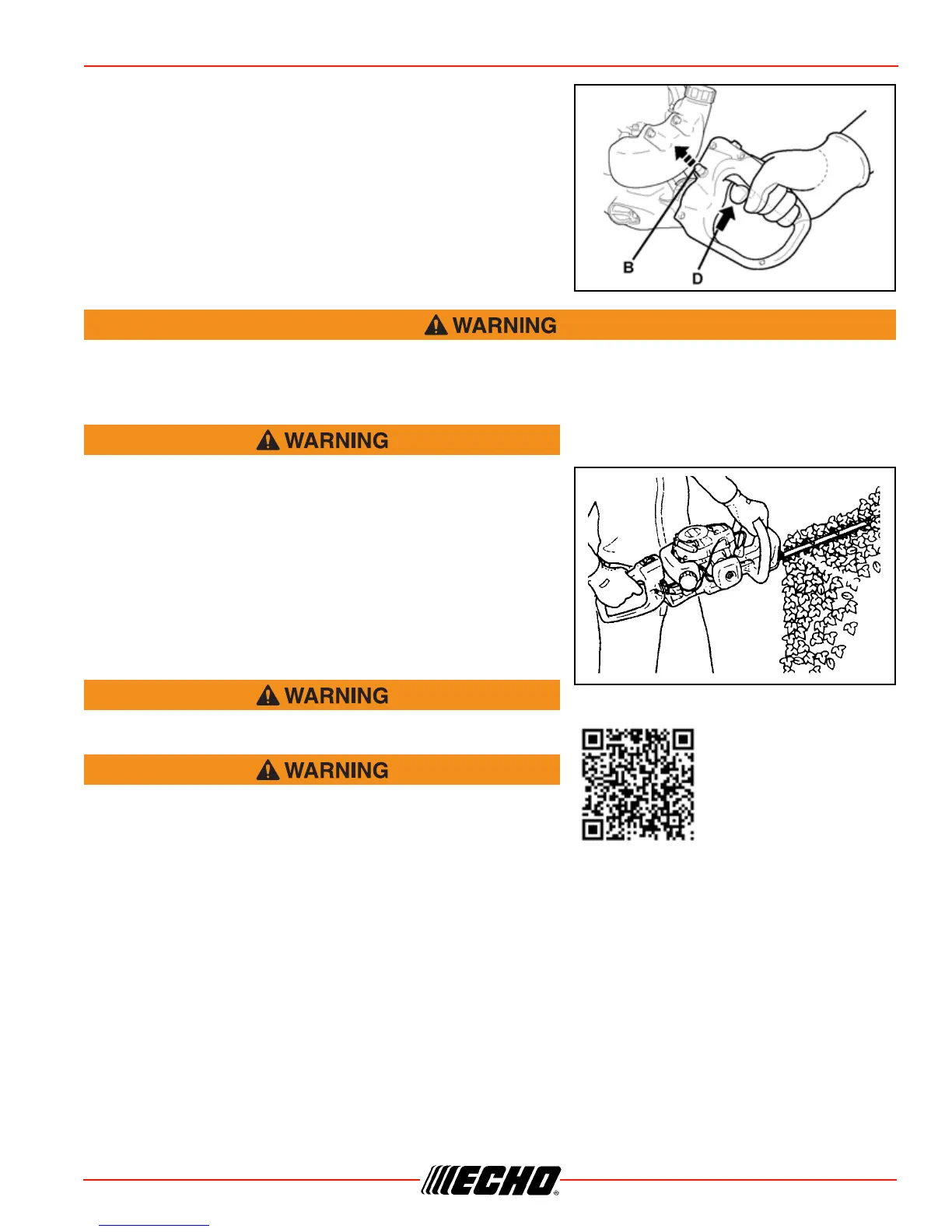 B

D

WARNING

WARNING

WARNING

WARNING

ECHO®