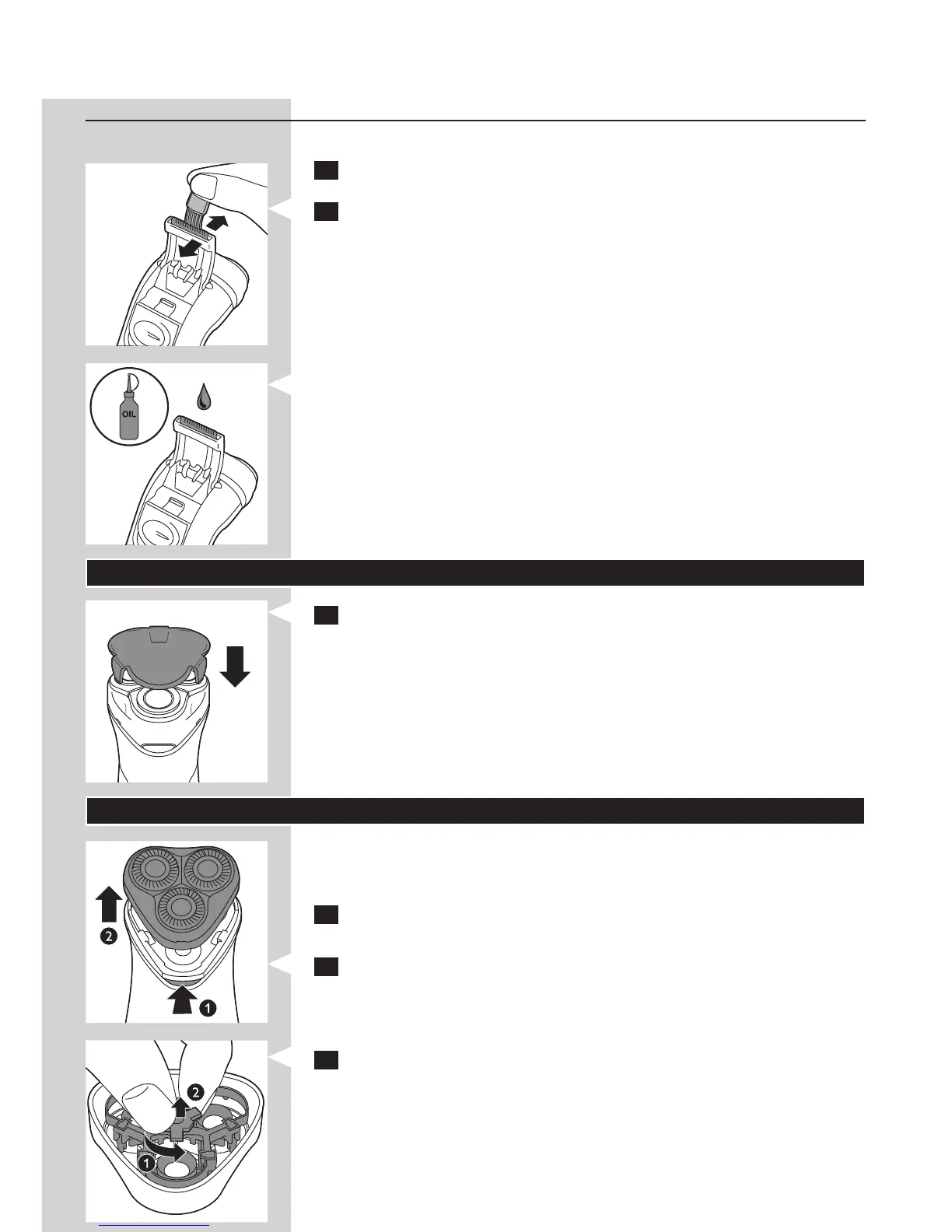 OIL

2

1

2

1