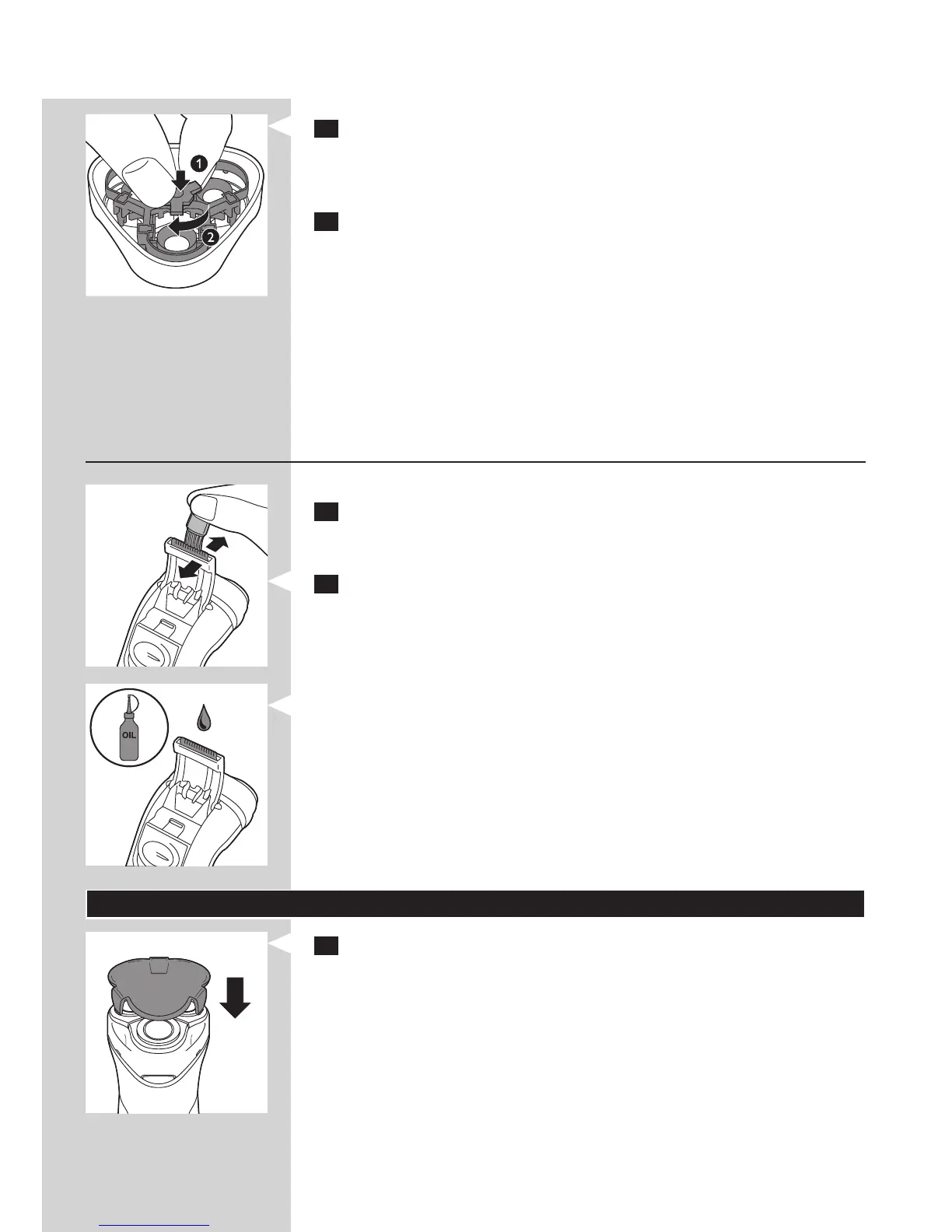 1

2

OIL