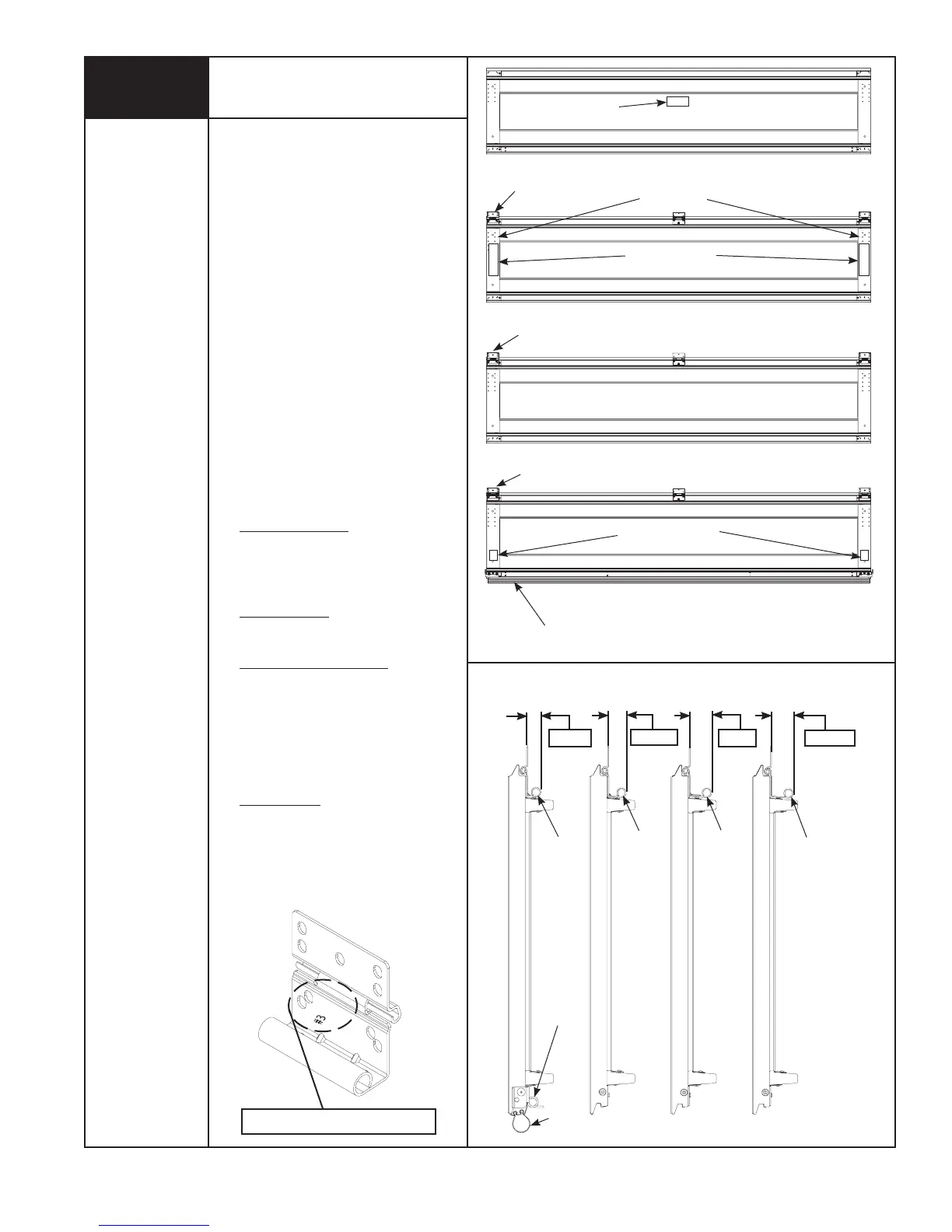 #3