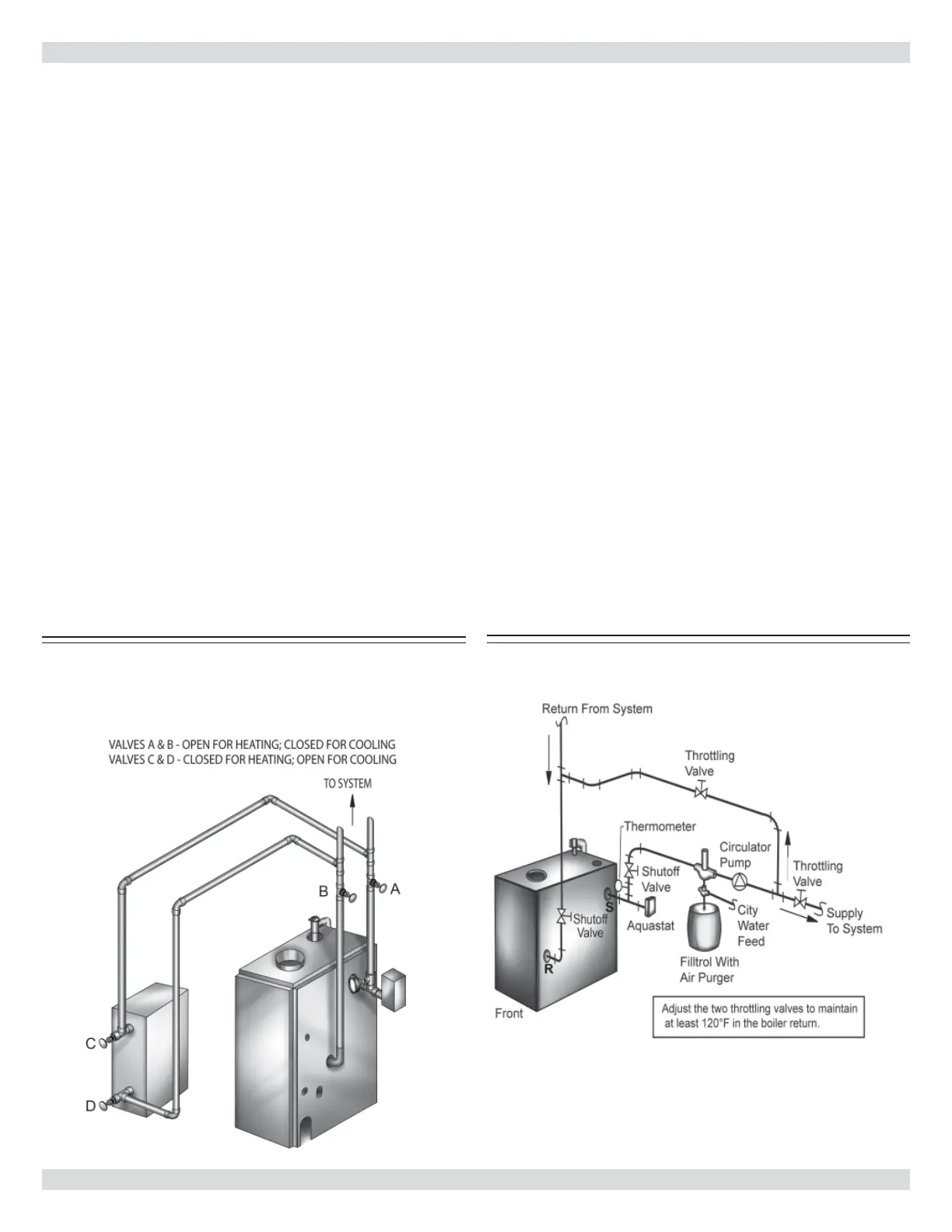 VALVES A & B - OPEN FOR HEATING; CLOSED FOR COOLING
VALVES C & D - CLOSED FOR HEATING; OPEN FOR COOLING

TO SYSTEM

B

A

C

D

Return From System

Throttling Valve

Thermometer

Circulator Pump

Throttling Valve

Shutoff Valve

S

Shutoff Valve

Aquastat

City Water Feed

Supply To System

R

Filltrol With Air Purger

Front

Adjust the two throttling valves to maintain at least 120°F in the boiler return.