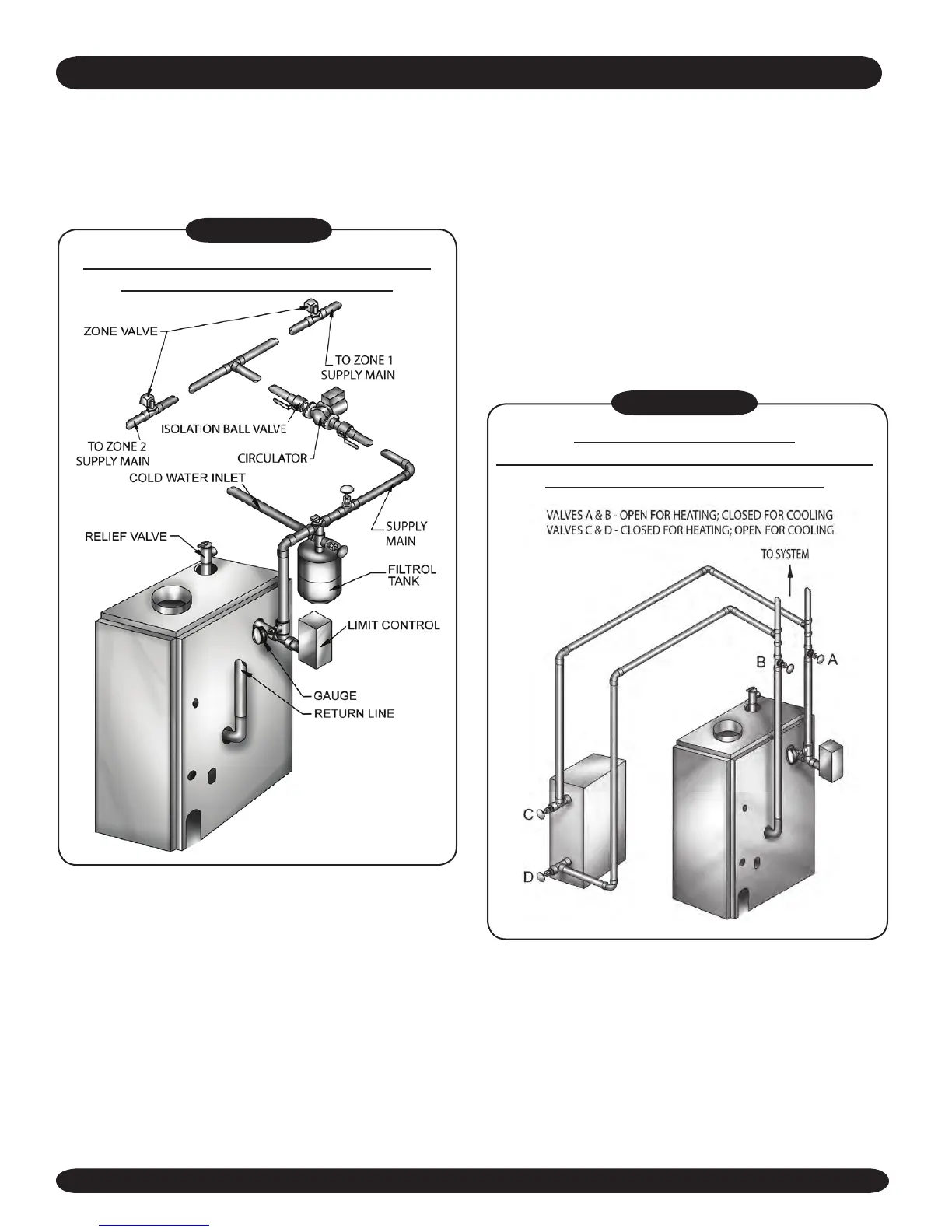 ZONE VALVE

TO ZONE 1 SUPPLY MAIN

TO ZONE 2 SUPPLY MAIN

ISOLATION BALL VALVE

CIRCULATOR

COLD WATER INLET

SUPPLY MAIN

RELIEF VALVE

FILTROL TANK

LIMIT CONTROL

GAUGE

RETURN LINE

VALVES A & B - OPEN FOR HEATING; CLOSED FOR COOLING
VALVES C & D - CLOSED FOR HEATING; OPEN FOR COOLING

TO SYSTEM

B

A

C

D