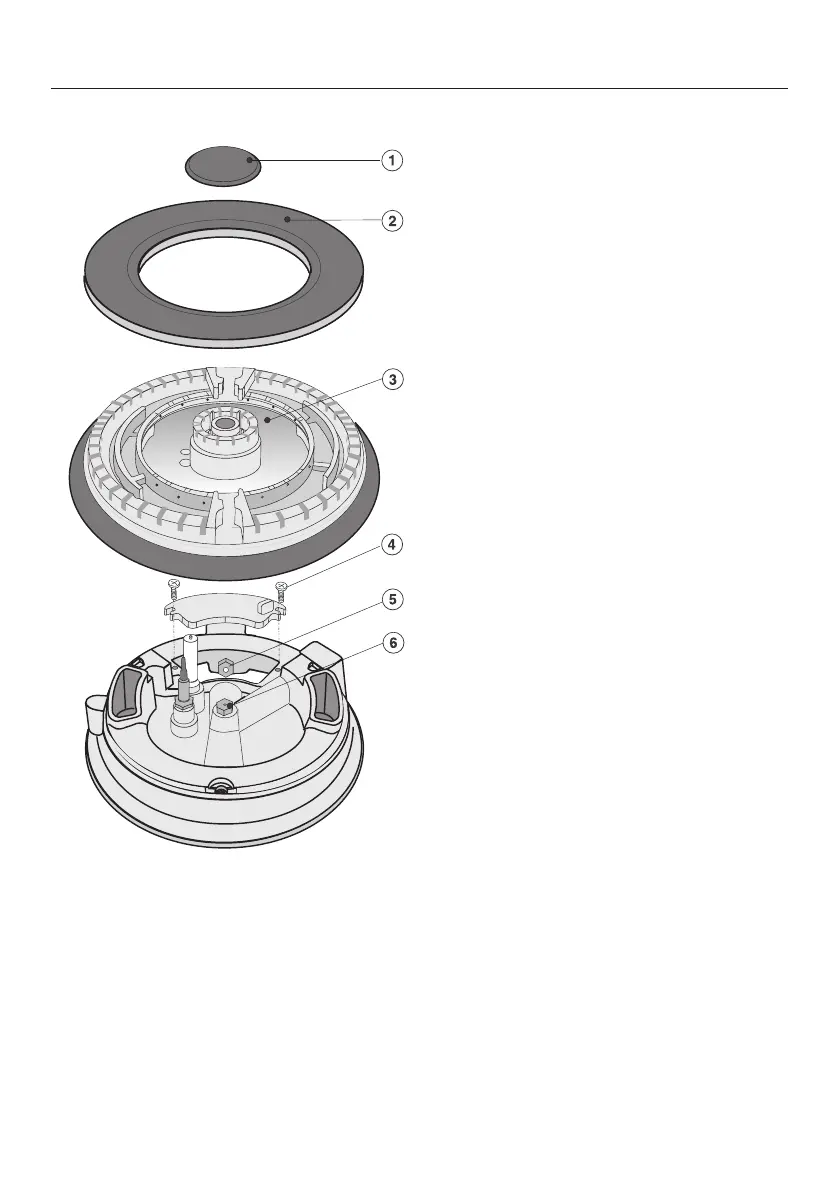 1
2
3
4
5
6