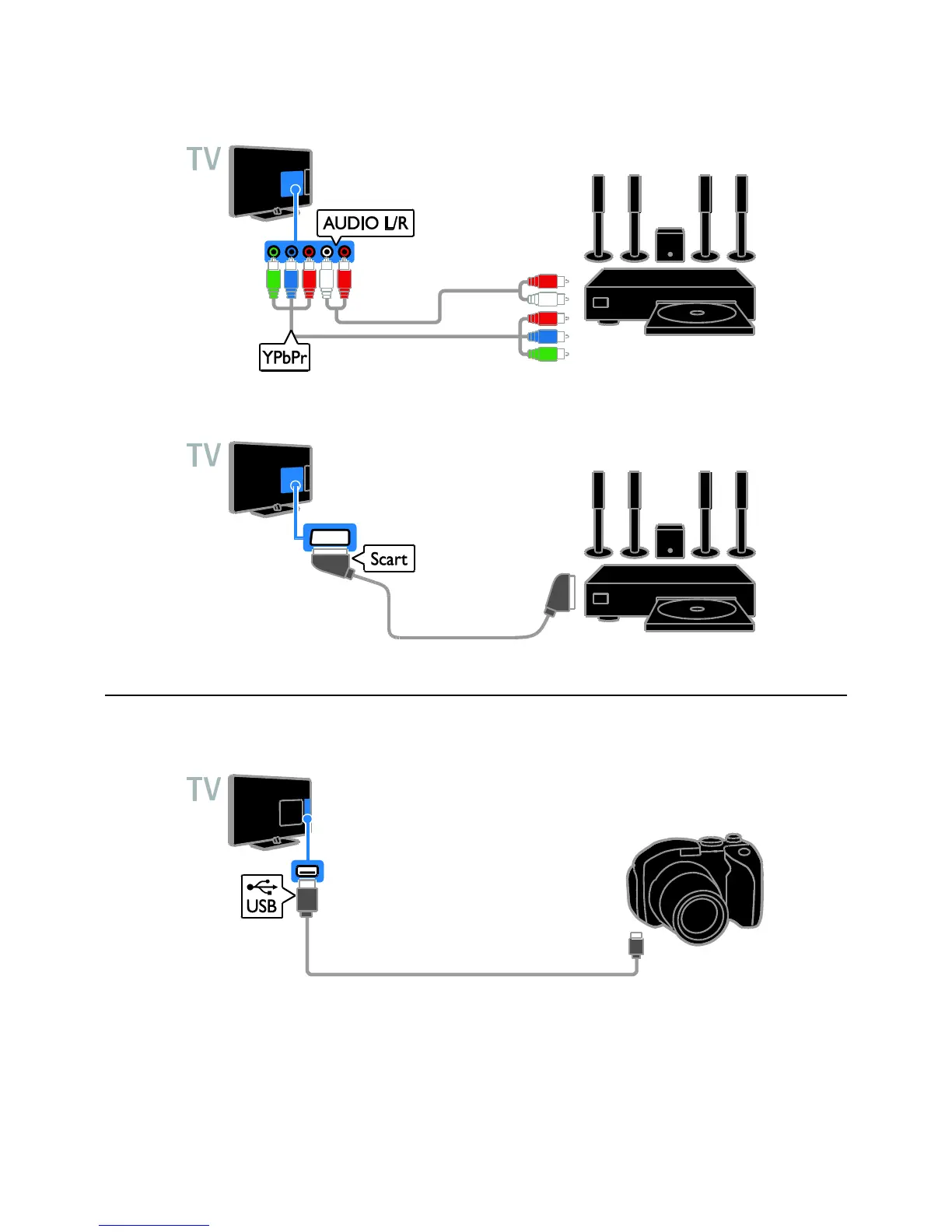 TV

AUDIO L/R

YPbPr

TV

Scart

TV

USB