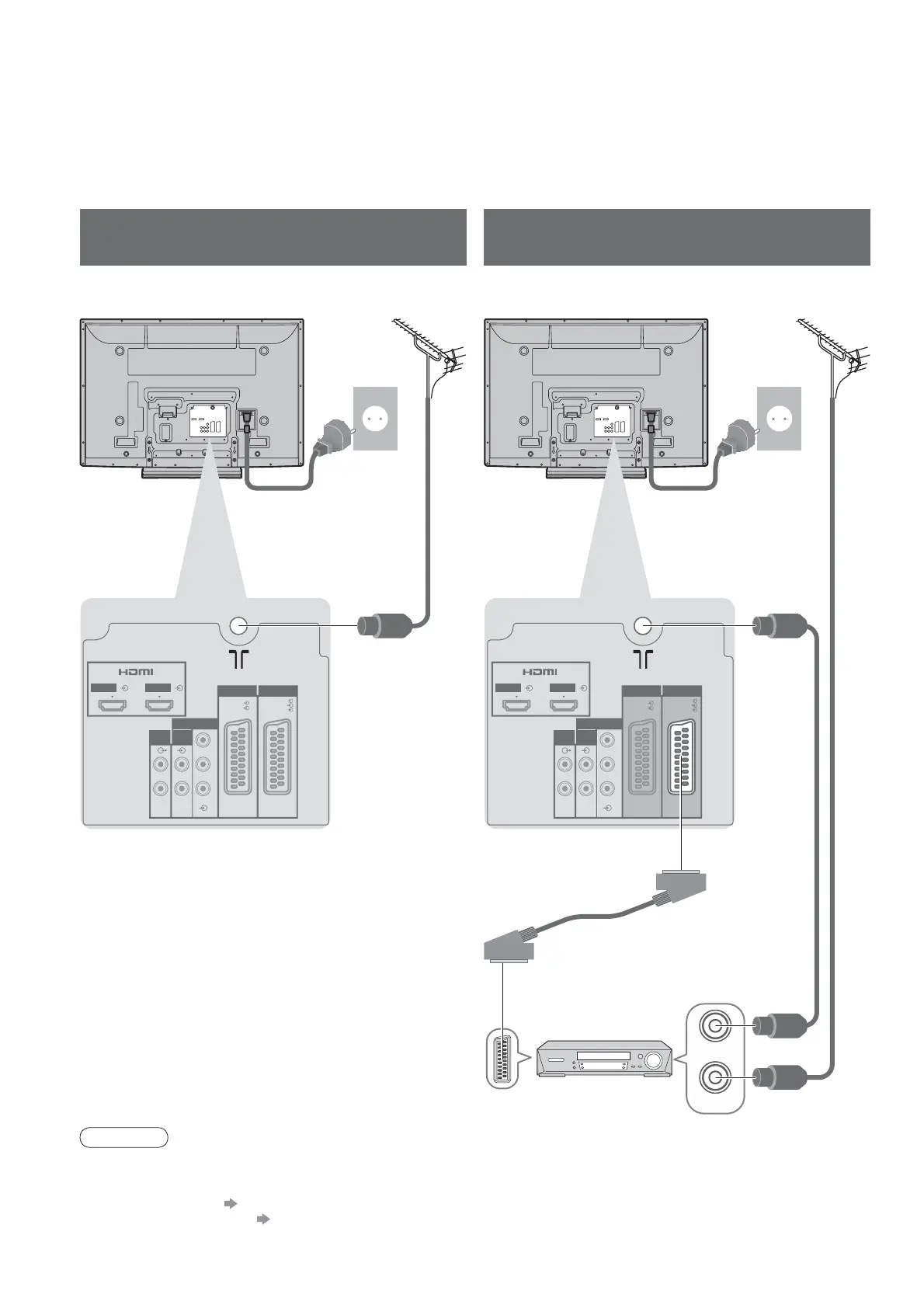 HDMI

HDMI