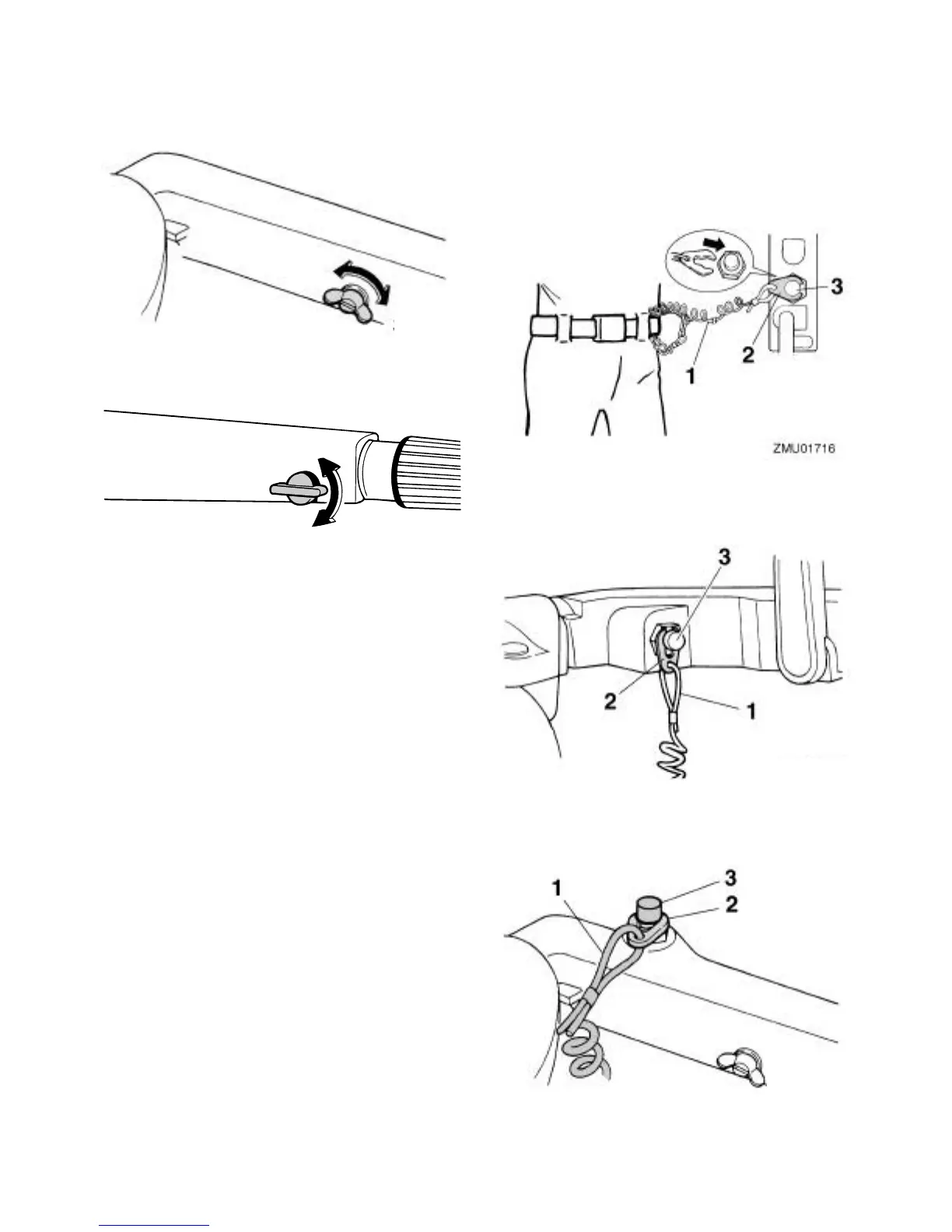 3
2
1
ZMU01716

3
2
1

1
3
2