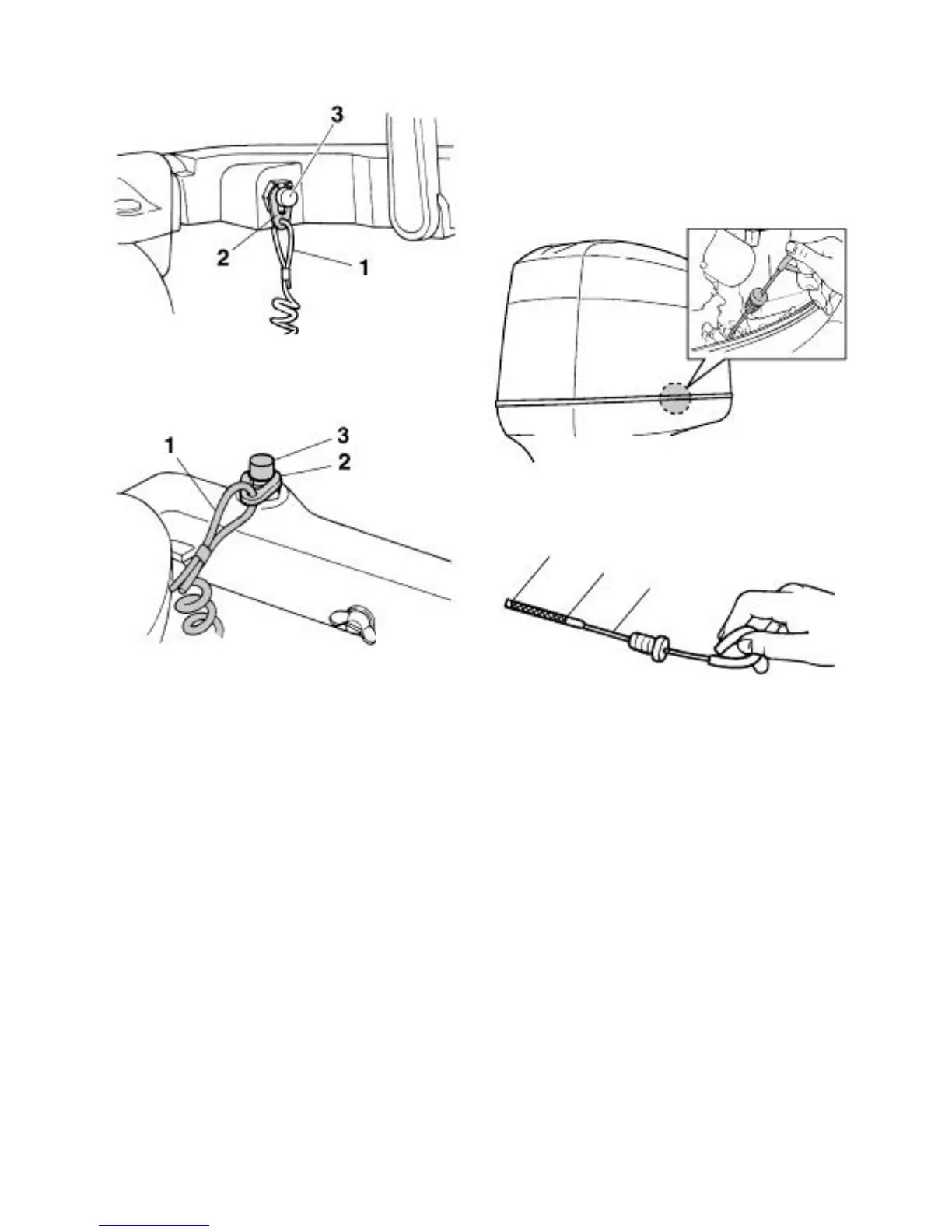 3
2
1

1
3
2