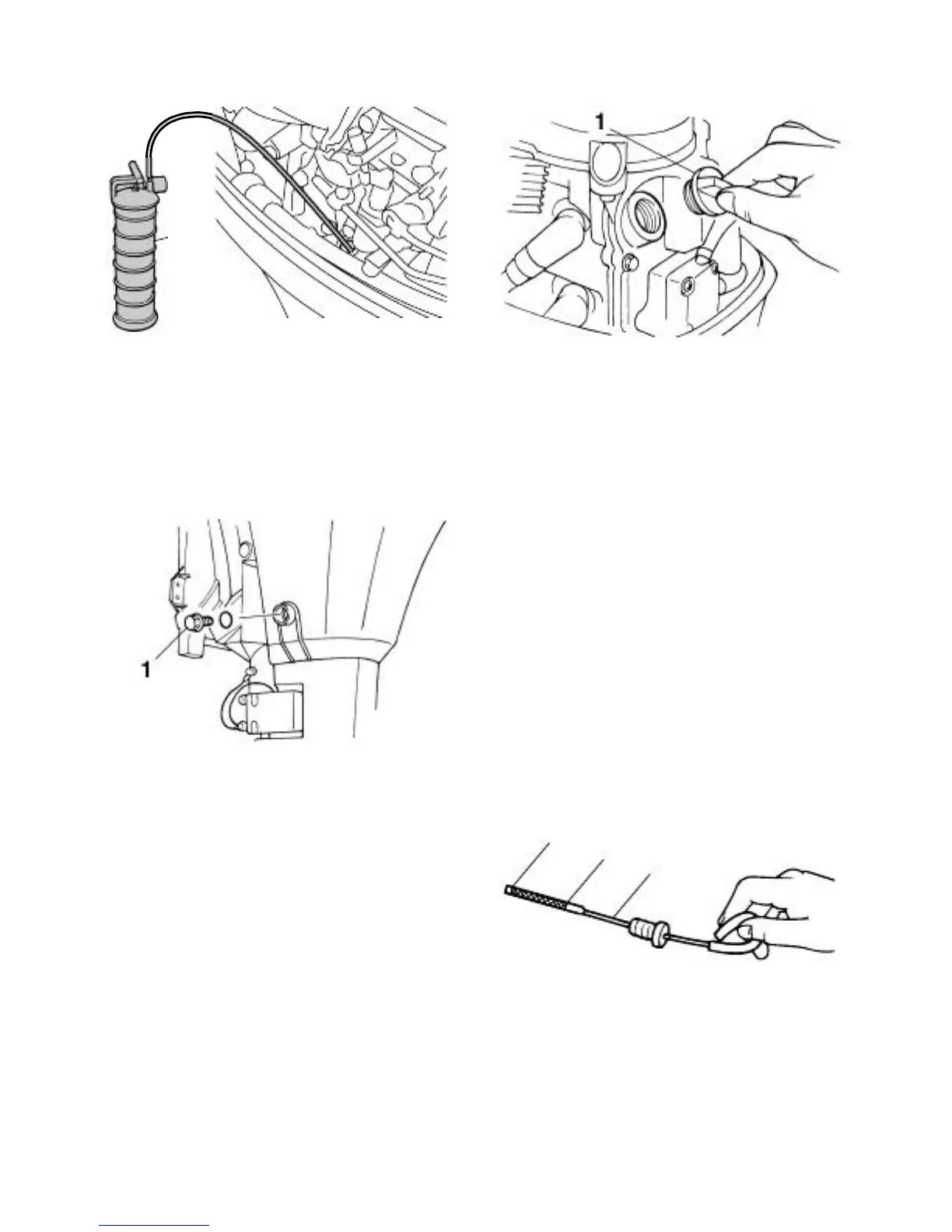 1

1