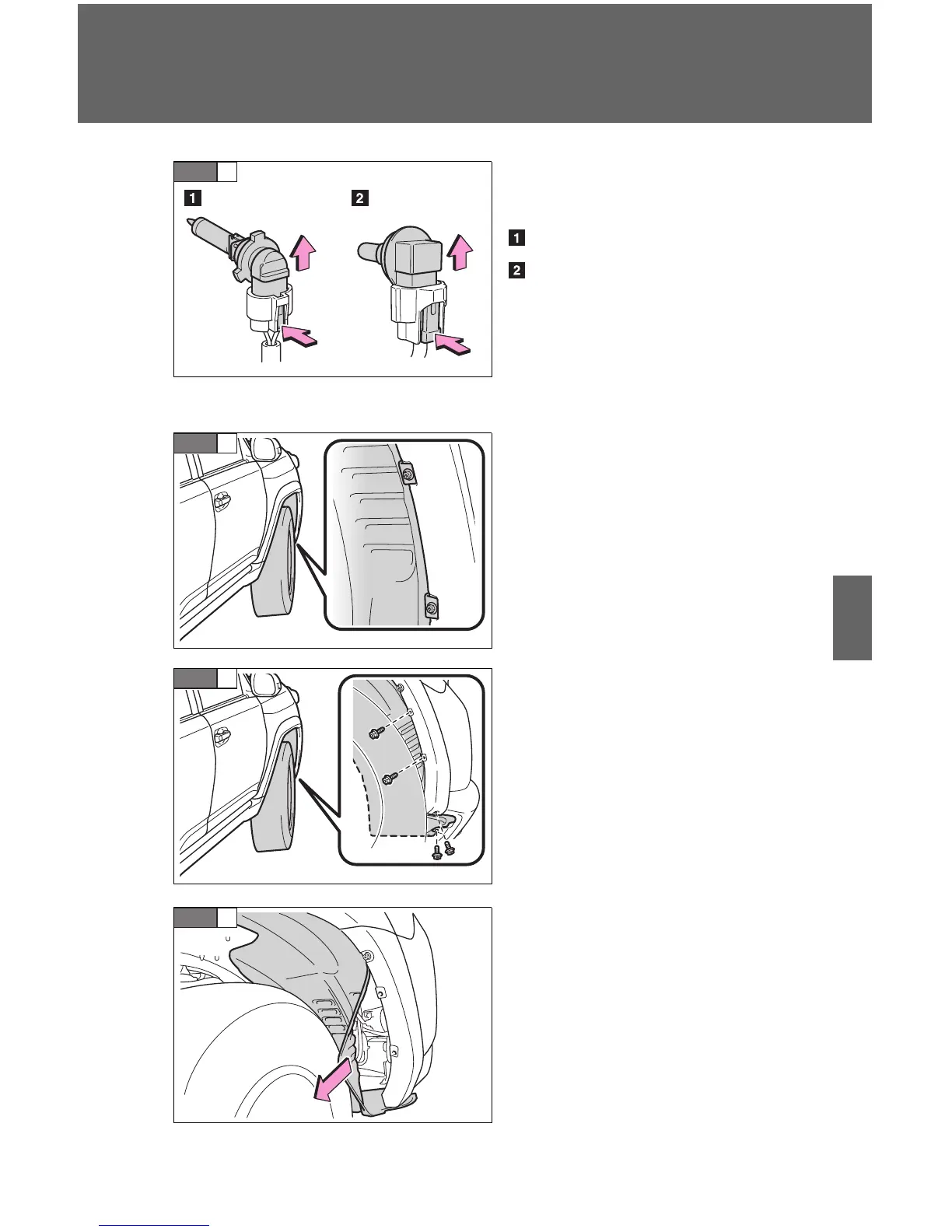 1

2

1

2