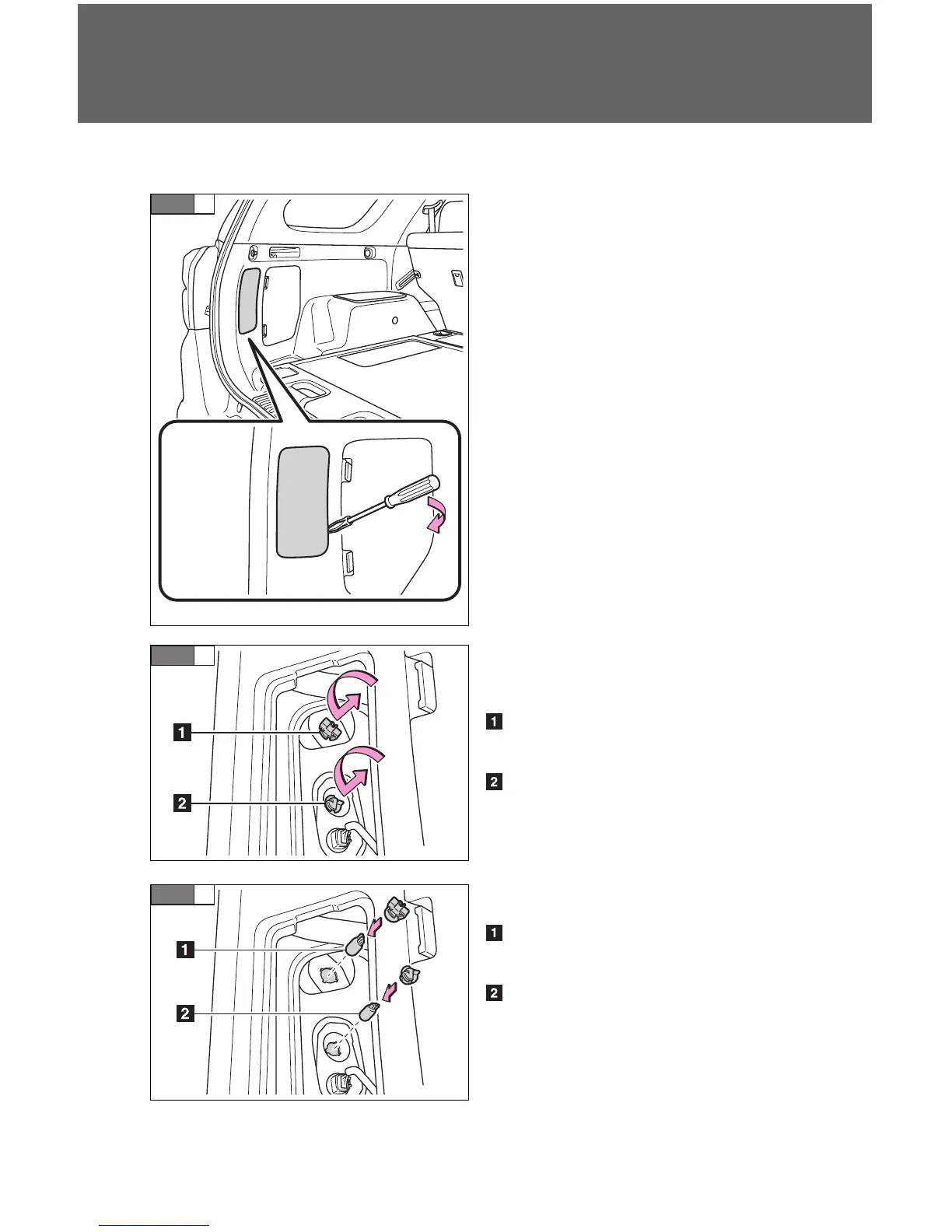 1

2

1

2

1

2

1

2