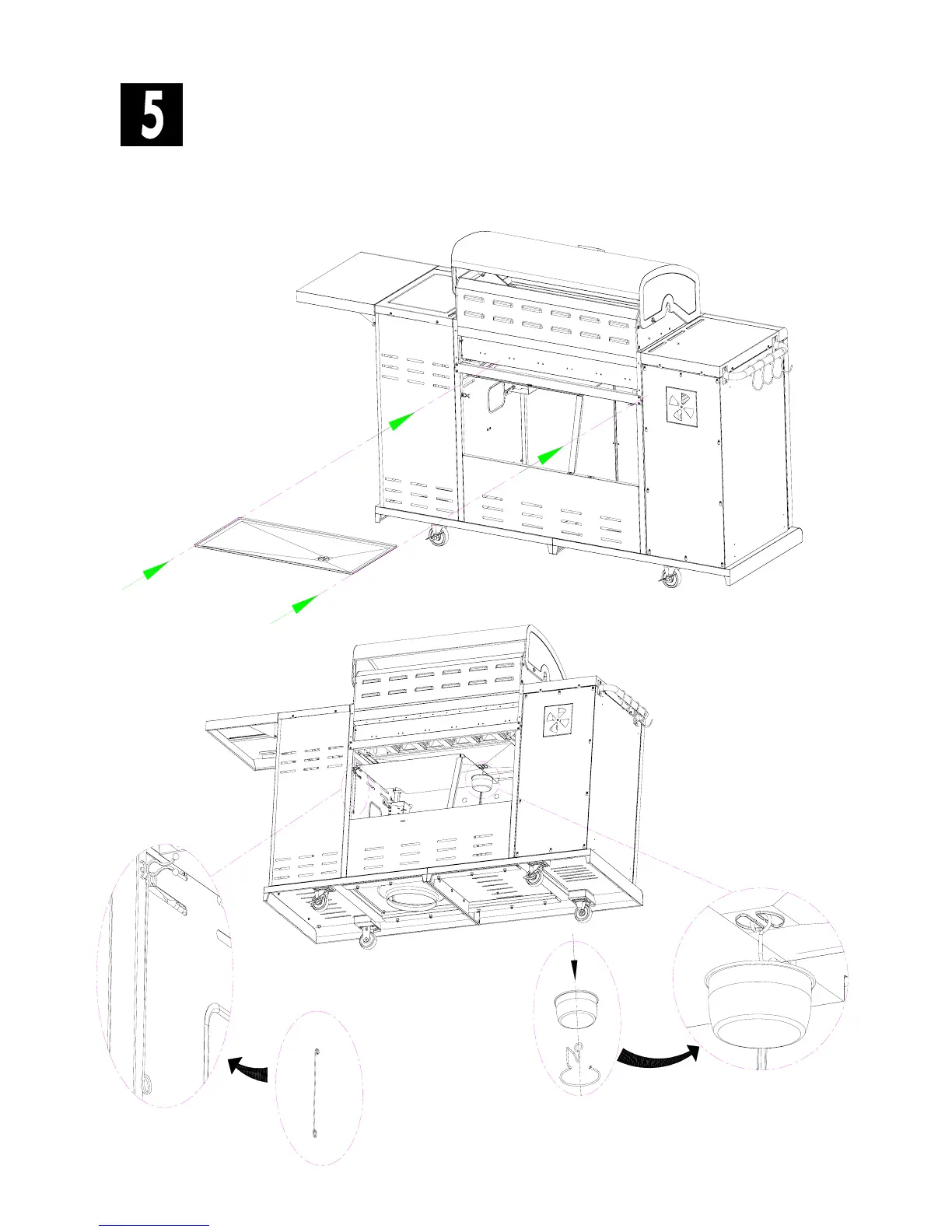 5