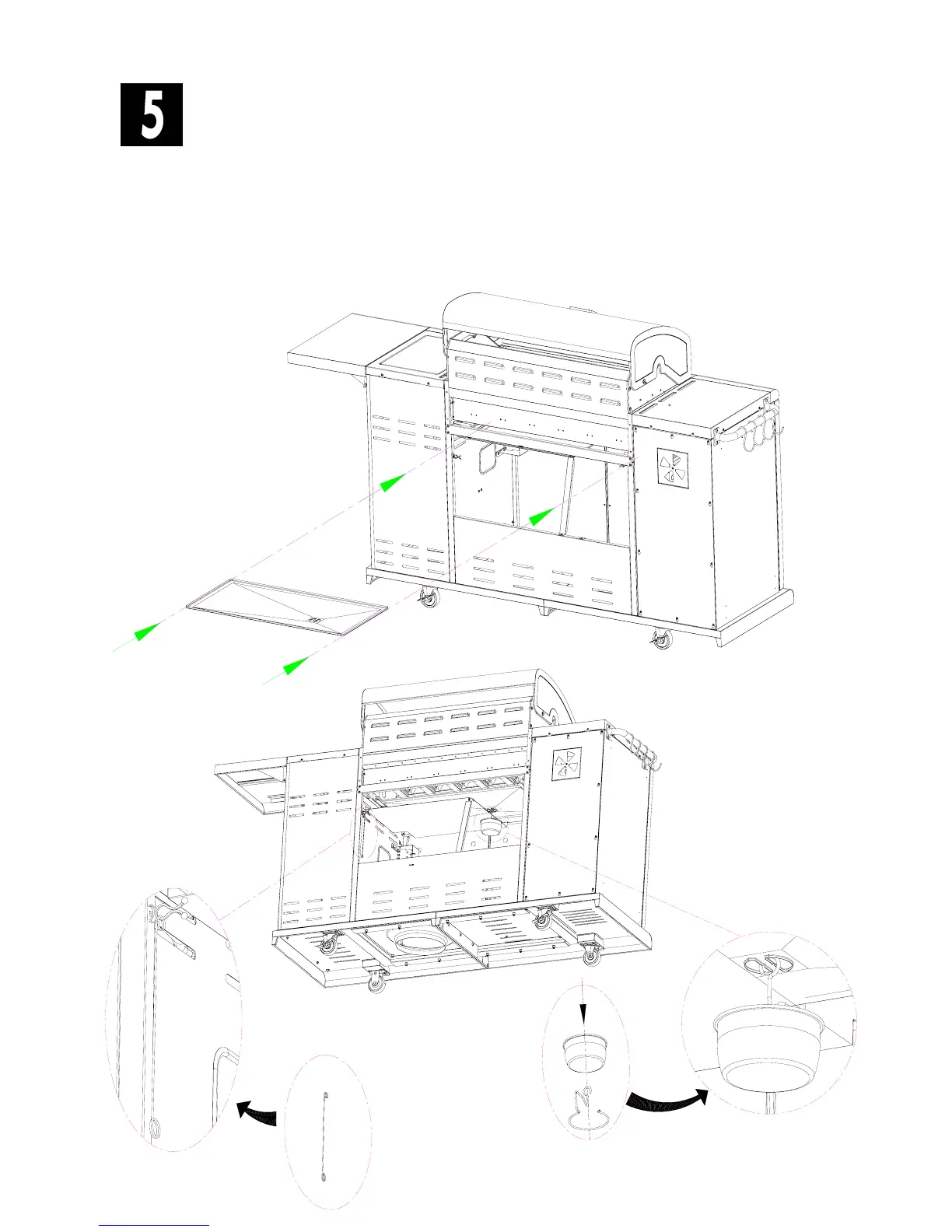 5