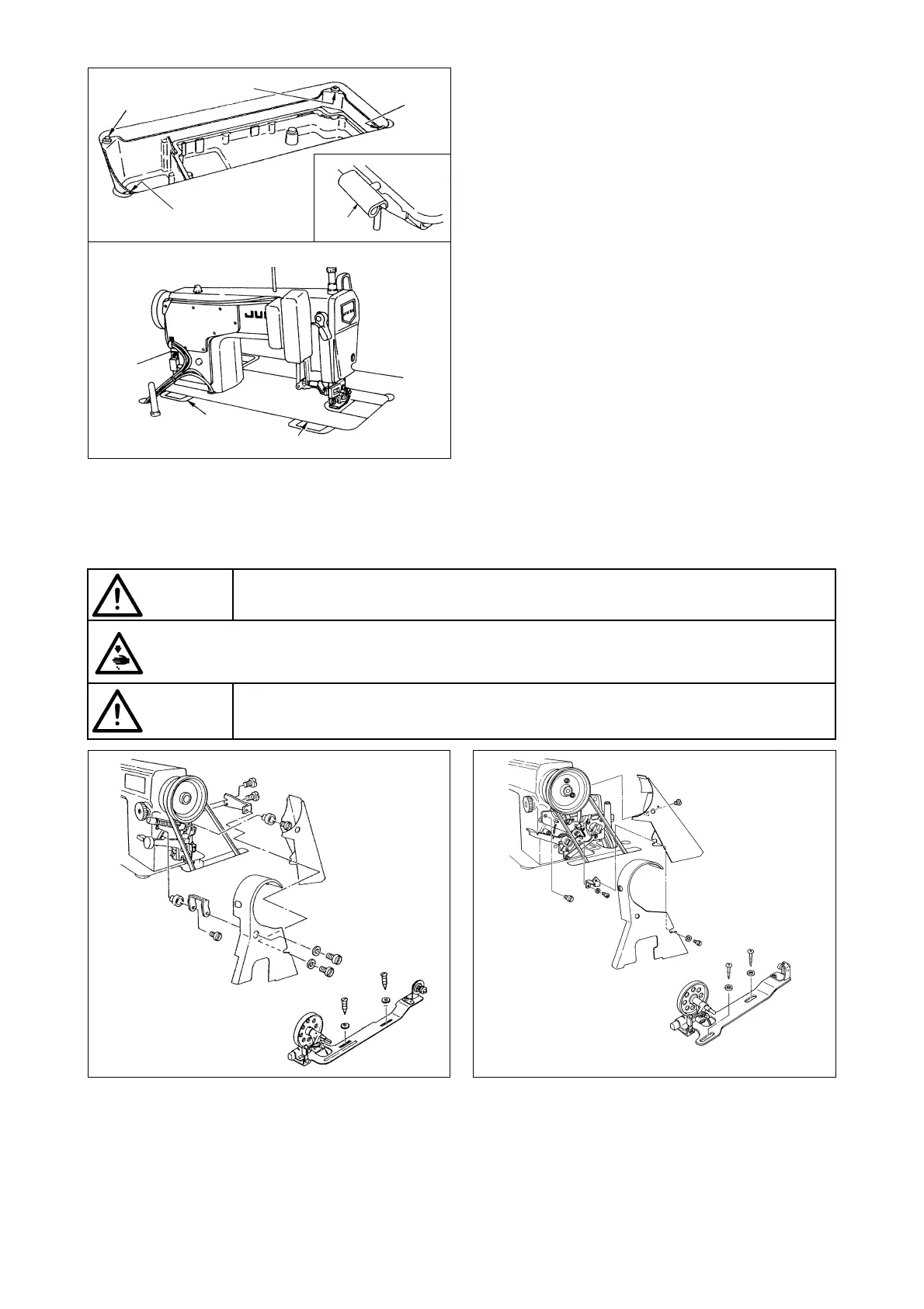 JUKI