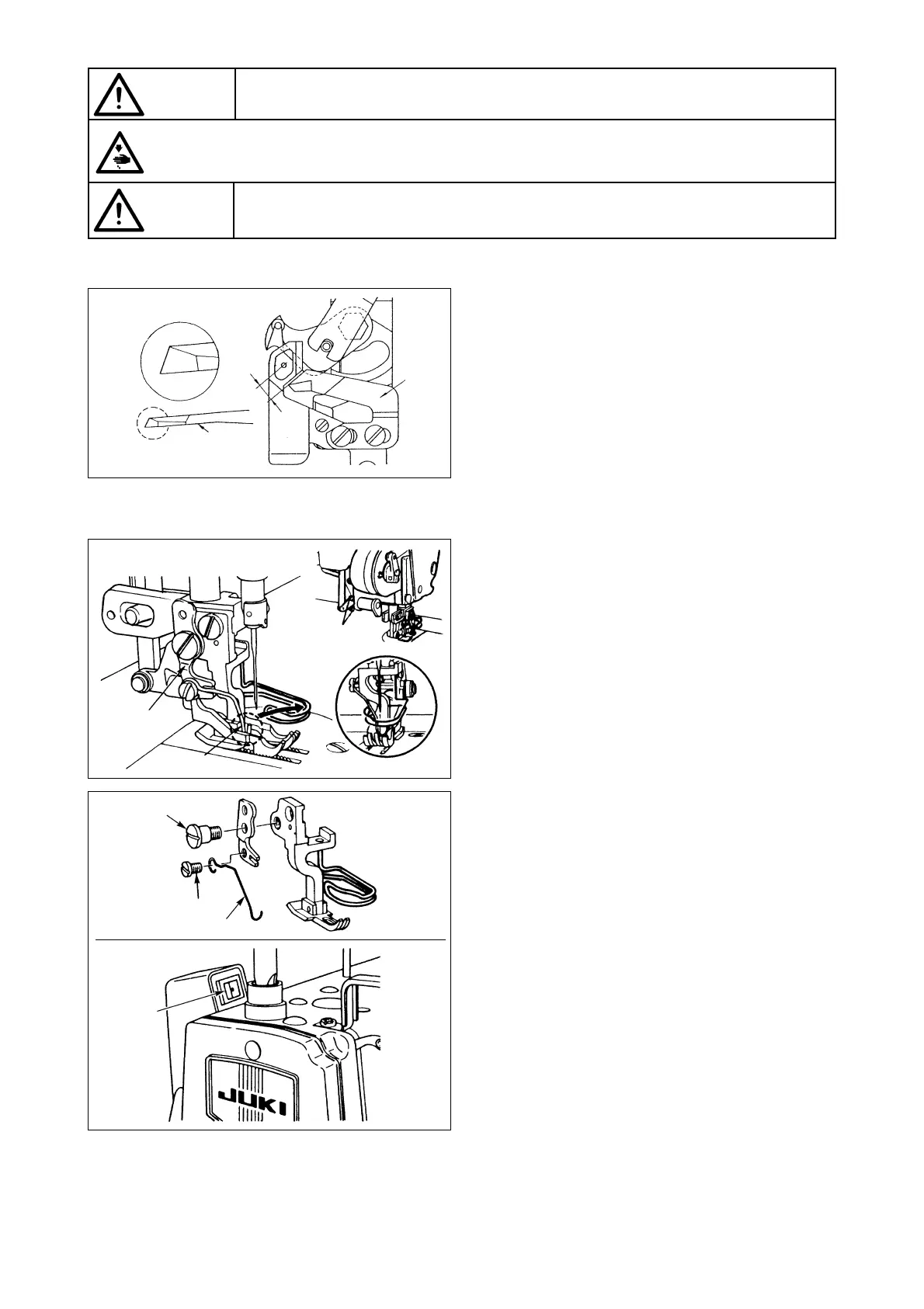 JUKI