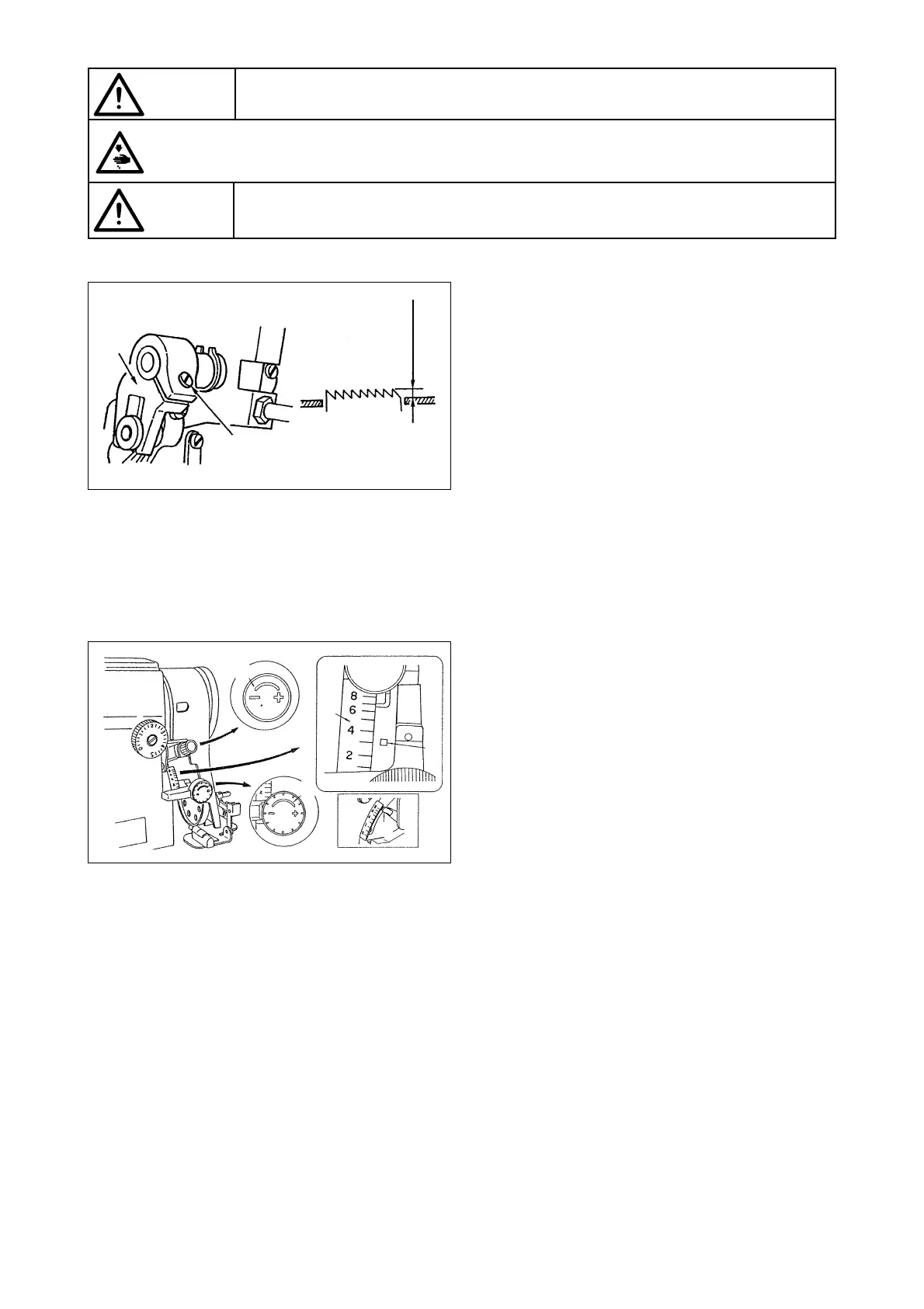 8
6
4
2